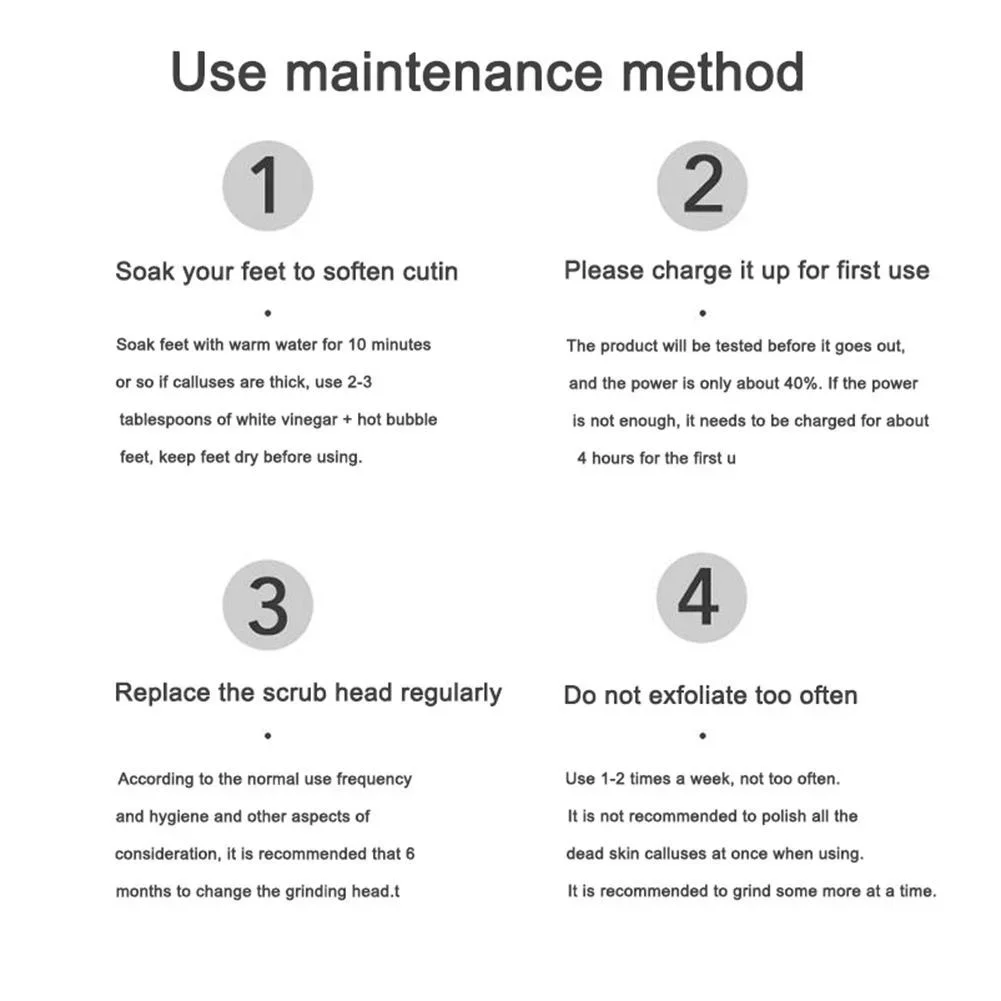 Use maintenance method

1

Soak your feet to soften cutin

•

Soak feet with warm water for 10 minutes or so if calluses are thick, use 2-3 tablespoons of white vinegar + hot bubble feet, keep feet dry before using.

2

Please charge it up for first use

•

The product will be tested before it goes out, and the power is only about 40%. If the power is not enough, it needs to be charged for about 4 hours for the first u

3

Replace the scrub head regularly

•

According to the normal use frequency and hygiene and other aspects of consideration, it is recommended that 6 months to change the grinding head.t

4

Do not exfoliate too often

•

Use 1-2 times a week, not too often. It is not recommended to polish all the dead skin calluses at once when using. It is recommended to grind some more at a time.