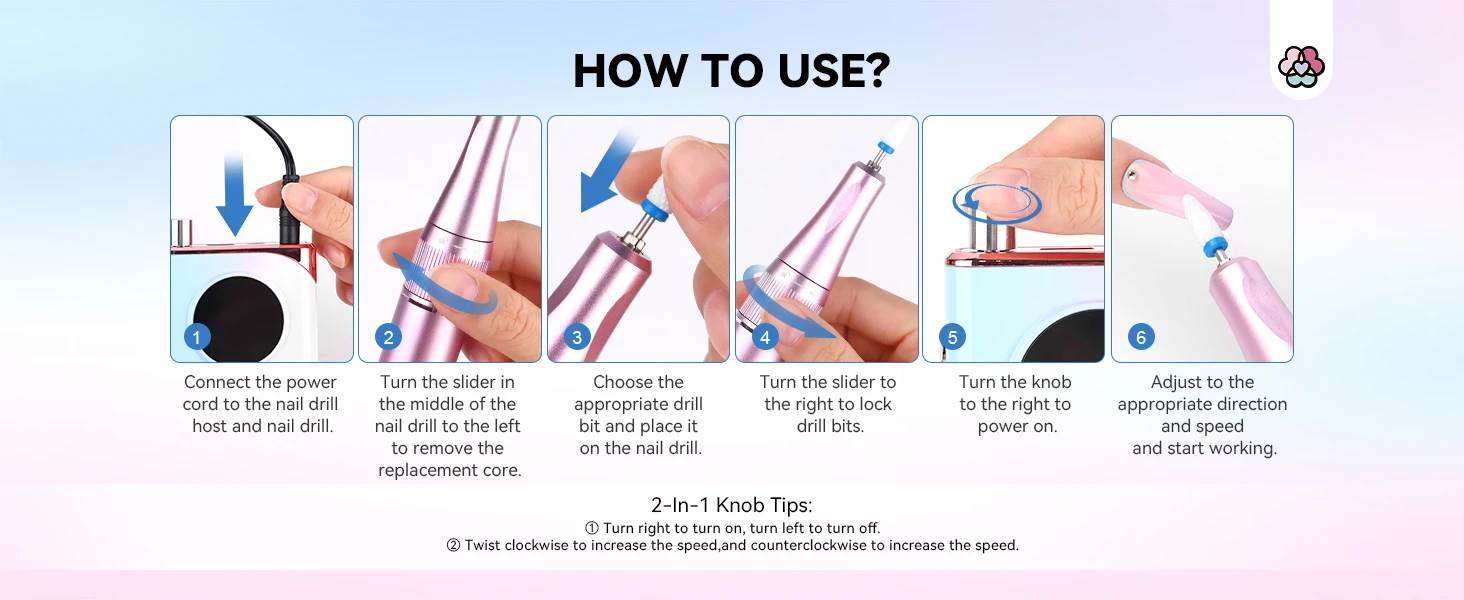 HOW TO USE?

1

Connect the power cord to the nail drill host and nail drill.

2

Turn the slider in the middle of the nail drill to the left to remove the replacement core.

3

Choose the appropriate drill bit and place it on the nail drill.

4

Turn the slider to the right to lock drill bits.

5

Turn the knob to the right to power on.

6

Adjust to the appropriate direction and speed and start working.

2-In-1 Knob Tips:
① Turn right to turn on, turn left to turn off.
② Twist clockwise to increase the speed,and counterclockwise to increase the speed.