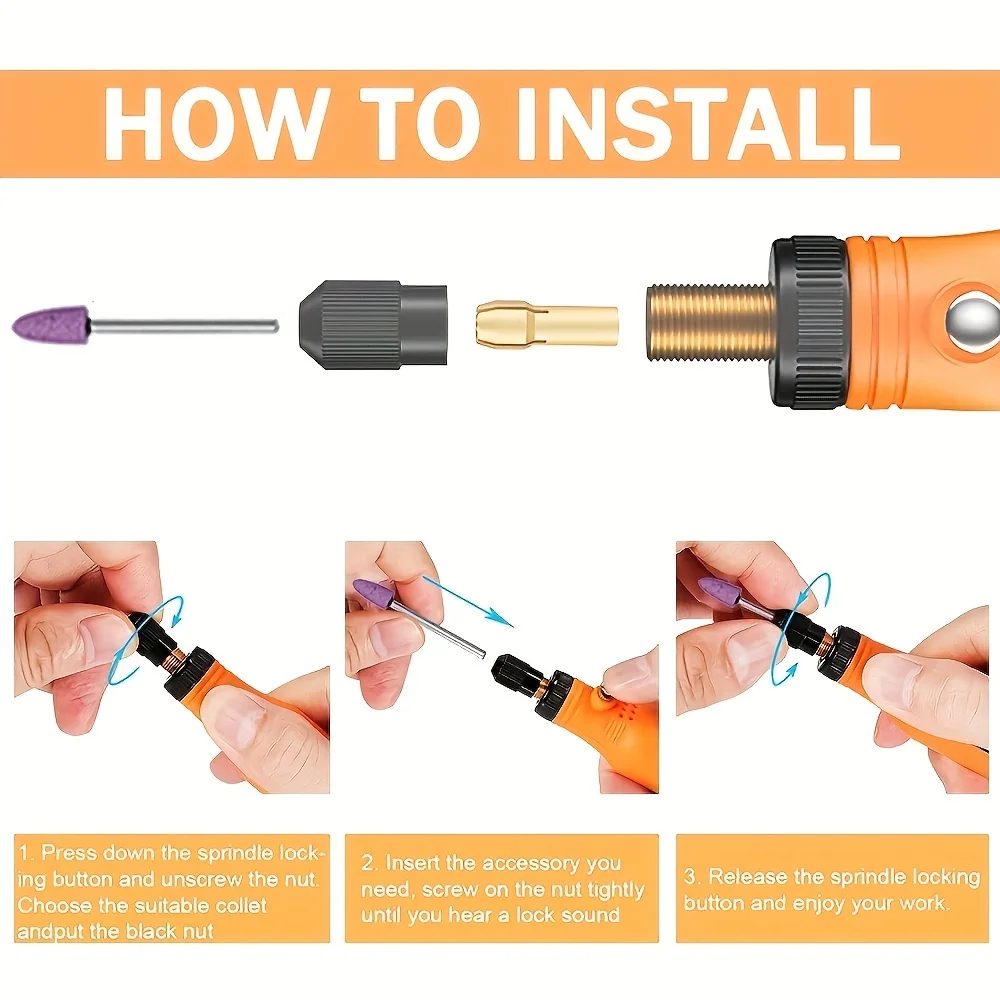 HOW TO INSTALL

1. Press down the sprindle locking button and unscrew the nut. Choose the suitable collet andput the black nut

2. Insert the accessory you need, screw on the nut tightly until you hear a lock sound

3. Release the sprindle locking button and enjoy your work.