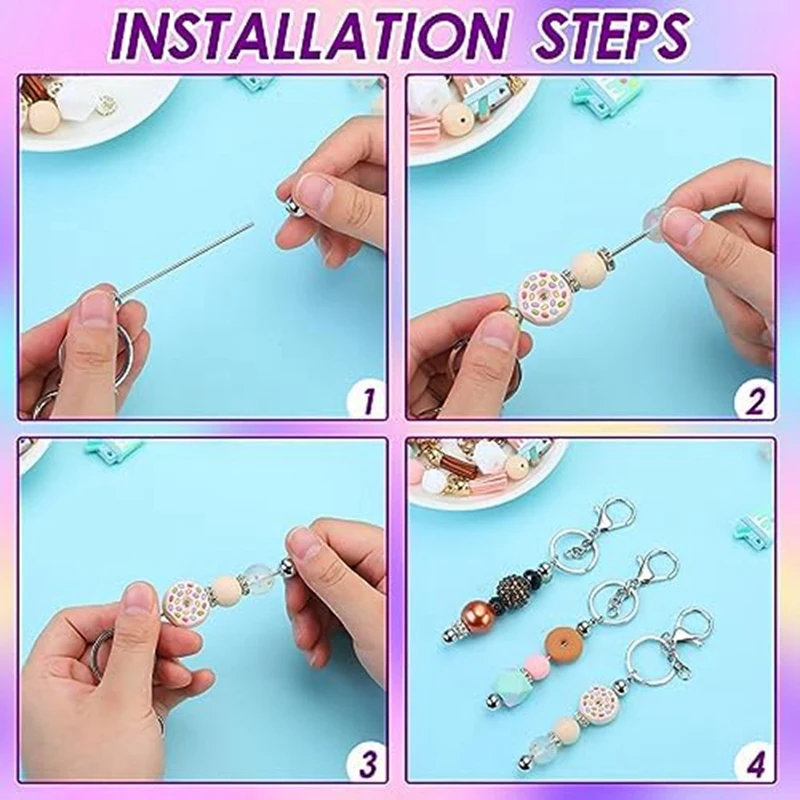 INSTALLATION STEPS

1

2

3

4