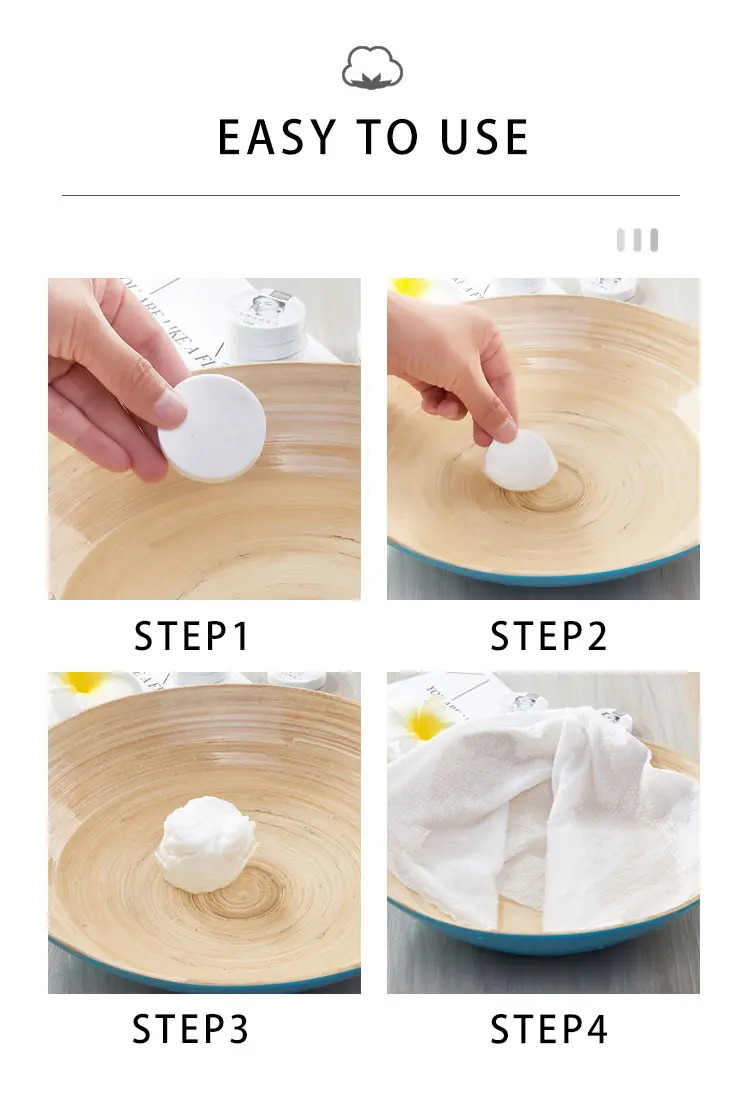 EASY TO USE

STEP1

STEP2

STEP3

STEP4