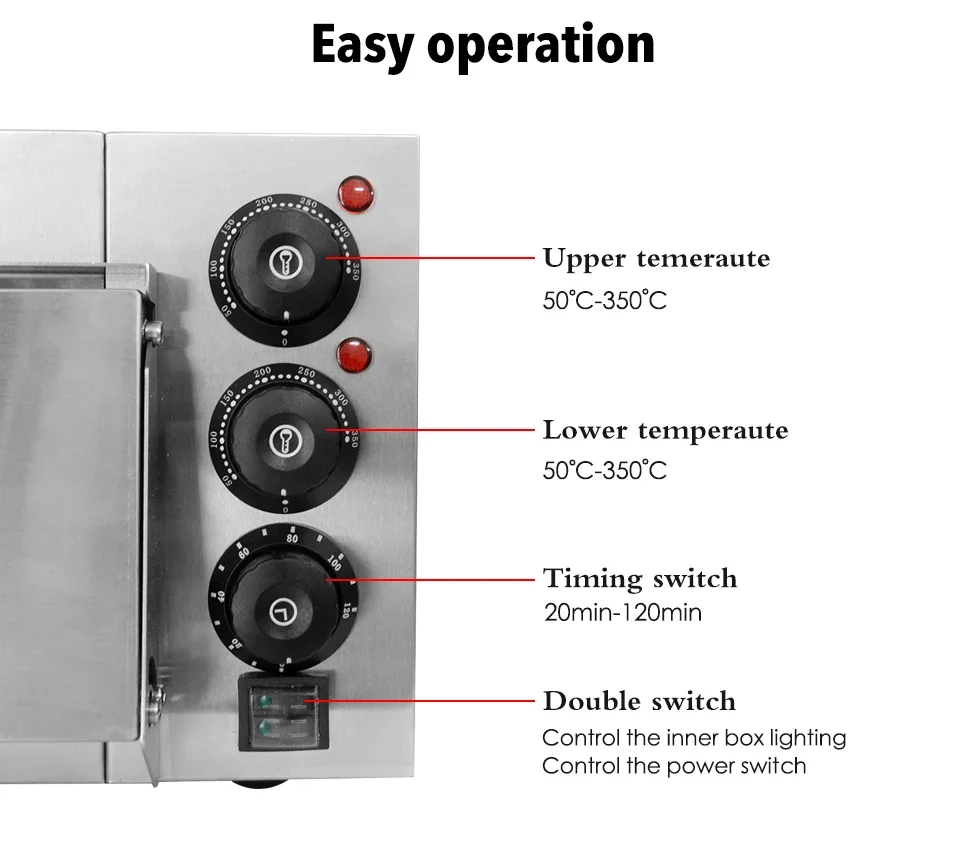 Easy operation

50
100
150
200
250
300
350
0

Upper temeraute
50℃-350℃

50
100
150
200
250
300
350
0

Lower temperaute
50℃-350℃

20
40
60
80
100
120

Timing switch
20min-120min

Double switch
Control the inner box lighting
Control the power switch