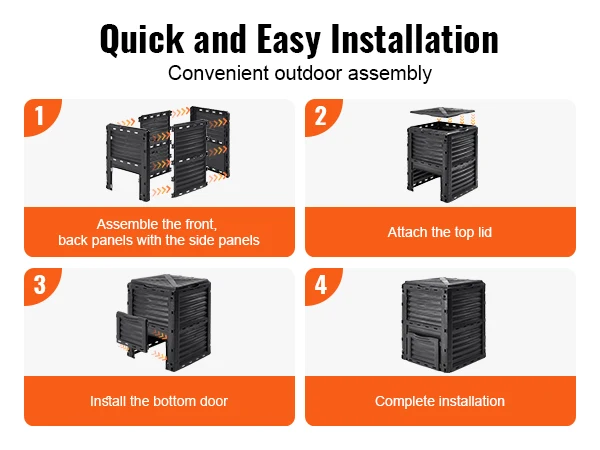 Quick and Easy Installation
Convenient outdoor assembly

1
Assemble the front, back panels with the side panels

2
Attach the top lid

3
Install the bottom door

4
Complete installation