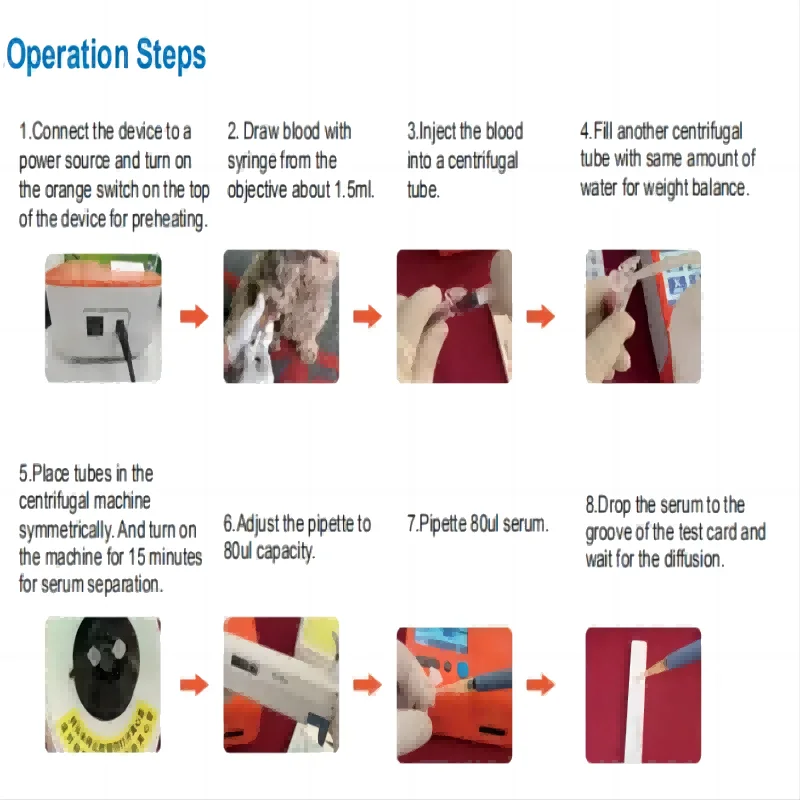 Operation Steps

1.Connect the device to a power source and turn on the orange switch on the top of the device for preheating.

2. Draw blood with syringe from the objective about 1.5ml.

3.Inject the blood into a centrifugal tube.

4.Fill another centrifugal tube with same amount of water for weight balance.

5.Place tubes in the centrifugal machine symmetrically. And turn on the machine for 15 minutes for serum separation.

6.Adjust the pipette to 80ul capacity.

7.Pipette 80ul serum.

8.Drop the serum to the groove of the test card and wait for the diffusion.