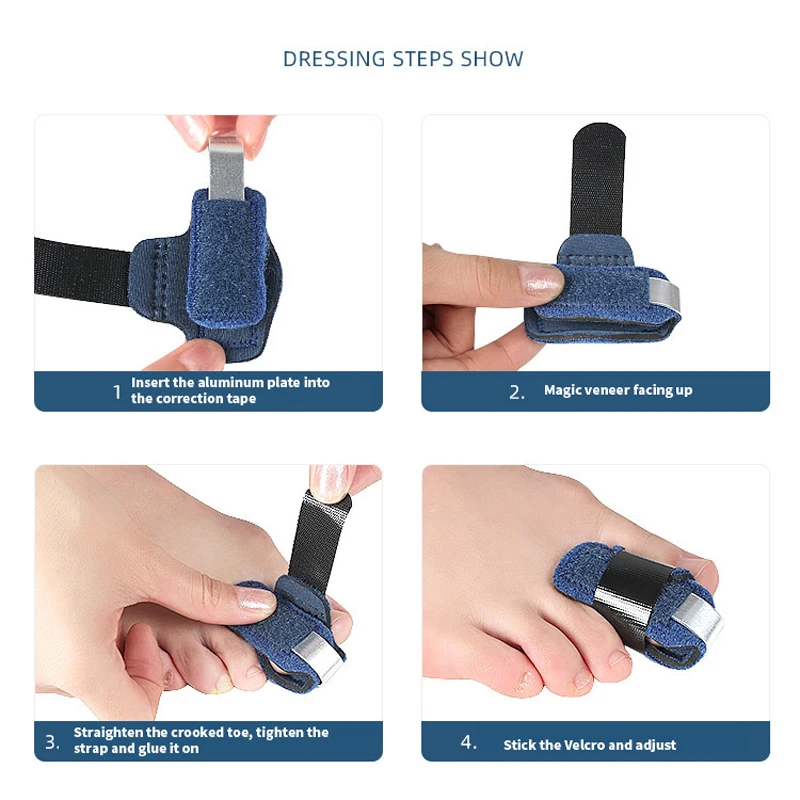 DRESSING STEPS SHOW

1 Insert the aluminum plate into the correction tape

2. Magic veneer facing up

3. Straighten the crooked toe, tighten the strap and glue it on

4. Stick the Velcro and adjust