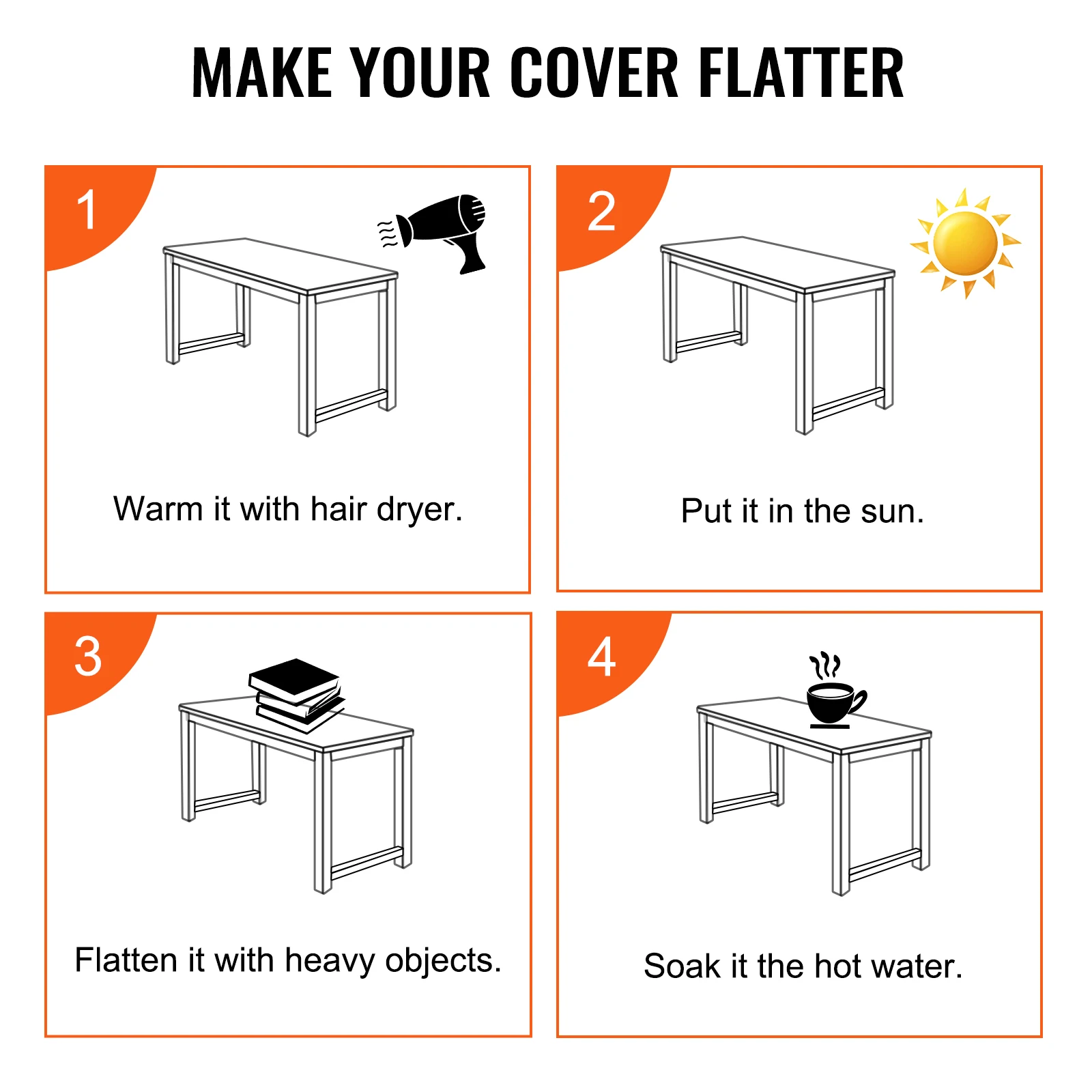 MAKE YOUR COVER FLATTER

1

Warm it with hair dryer.

2

Put it in the sun.

3

Flatten it with heavy objects.

4

Soak it the hot water.