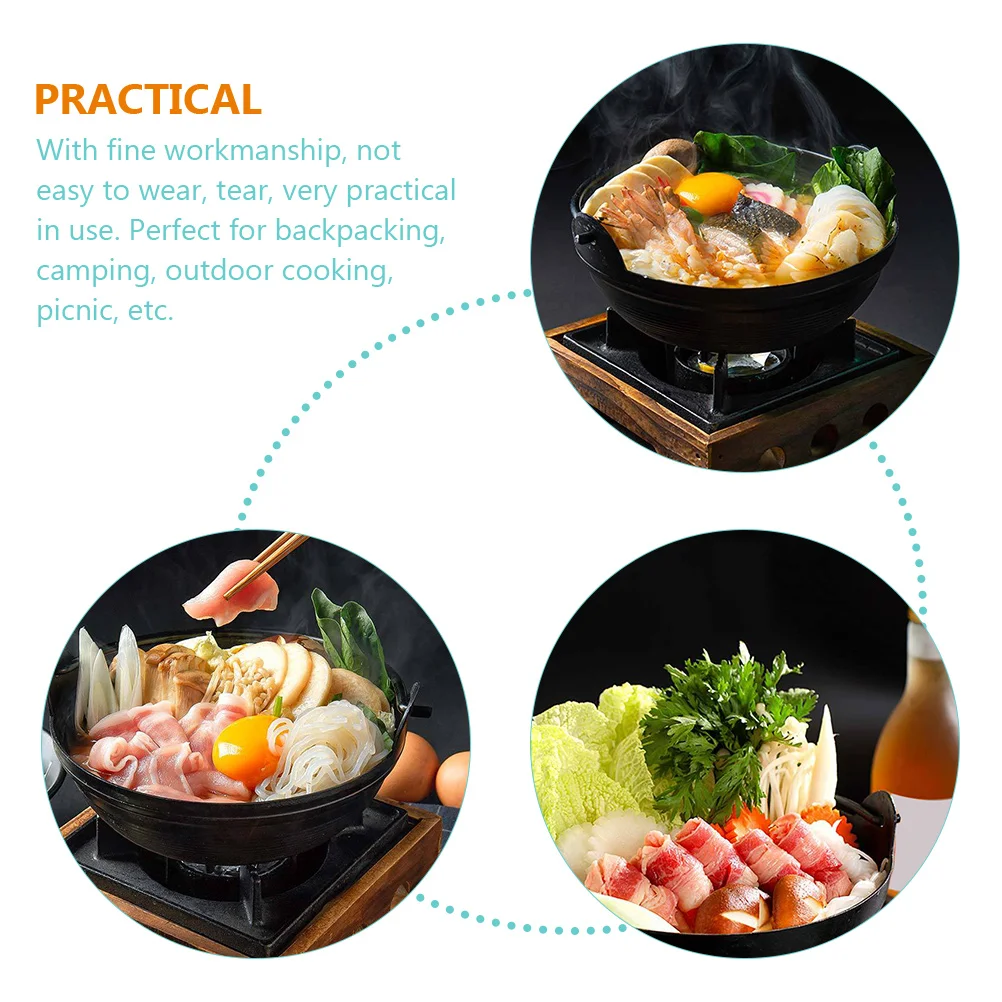 PRACTICAL

With fine workmanship, not easy to wear, tear, very practical in use. Perfect for backpacking, camping, outdoor cooking, picnic, etc.