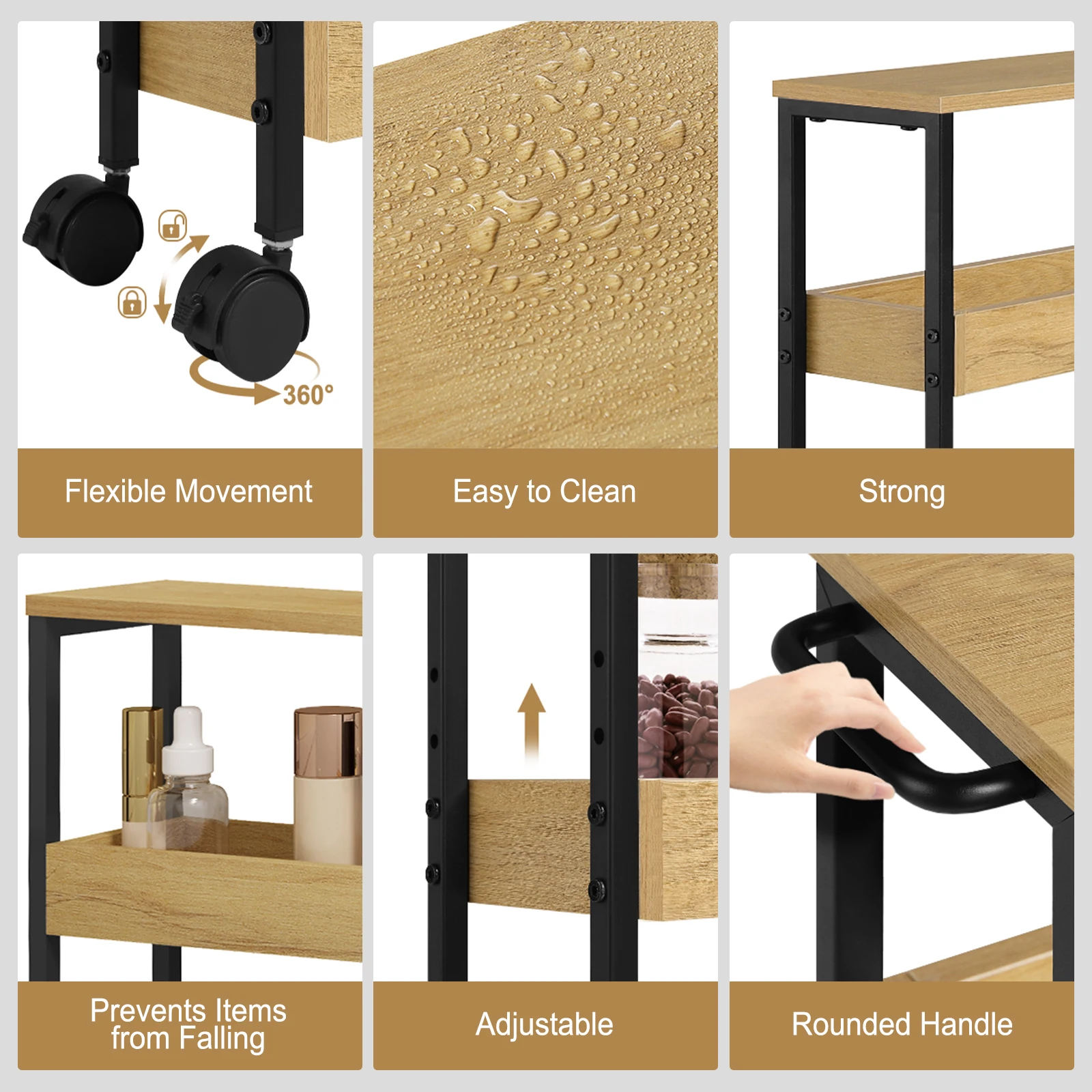 360°

Flexible Movement

Easy to Clean

Strong

Prevents Items from Falling

Adjustable

Rounded Handle