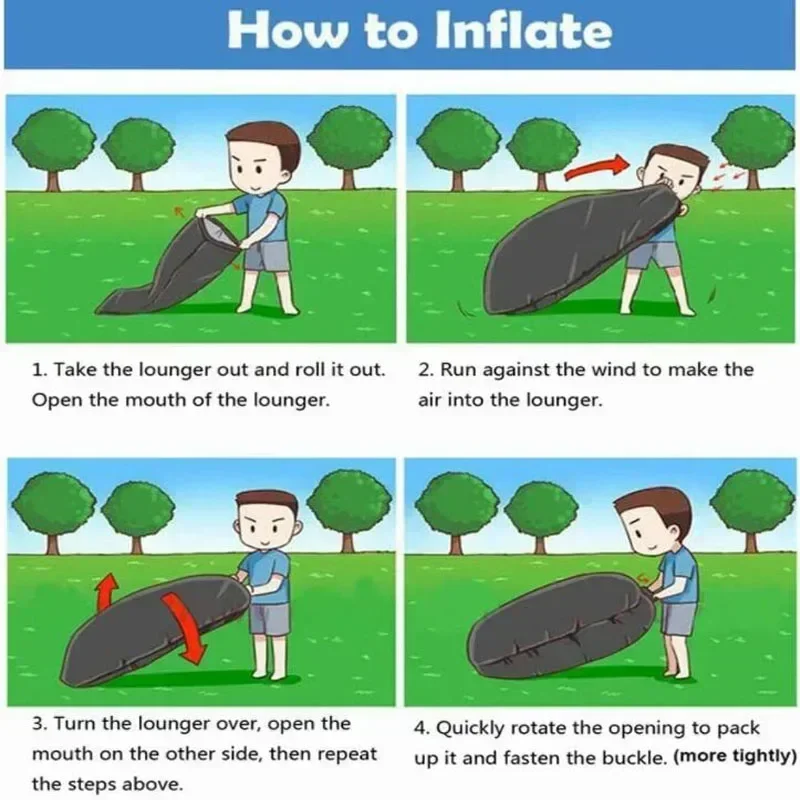 How to Inflate

1. Take the lounger out and roll it out. Open the mouth of the lounger.

2. Run against the wind to make the air into the lounger.

3. Turn the lounger over, open the mouth on the other side, then repeat the steps above.

4. Quickly rotate the opening to pack up it and fasten the buckle. (more tightly)