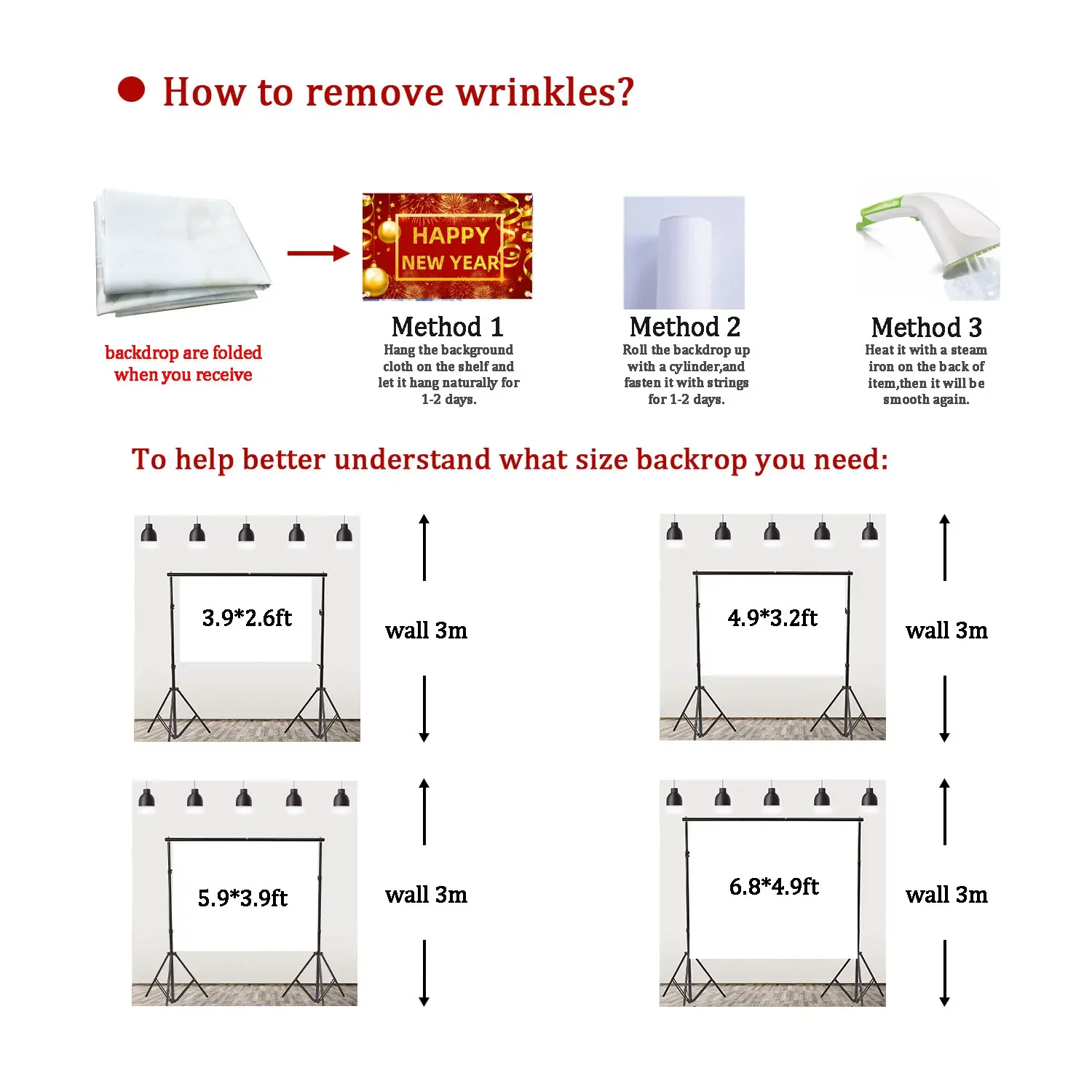 How to remove wrinkles?

backdrop are folded when you receive

HAPPY NEW YEAR

Method 1
Hang the background cloth on the shelf and let it hang naturally for 1-2 days.

Method 2
Roll the backdrop up with a cylinder,and fasten it with strings for 1-2 days.

Method 3
Heat it with a steam iron on the back of item,then it will be smooth again.

To help better understand what size backrop you need:

3.9*2.6ft

wall 3m

4.9*3.2ft

wall 3m

5.9*3.9ft

wall 3m

6.8*4.9ft

wall 3m