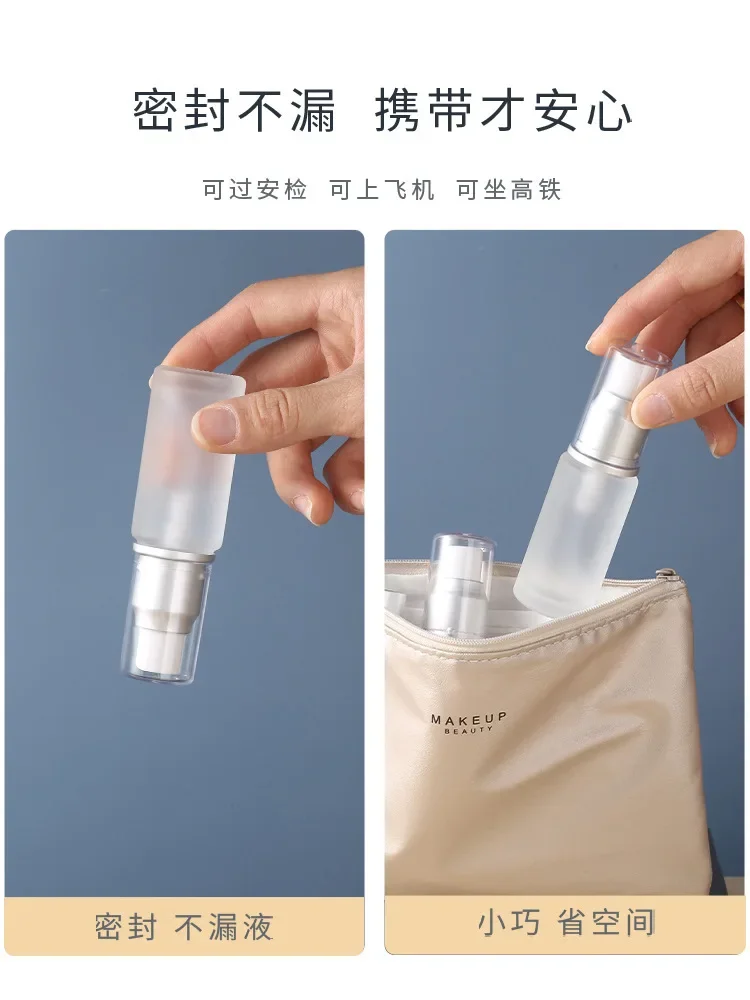 密封不漏 携带才安心

可过安检 可上飞机 可坐高铁

MAKEUP
BEAUTY

密封 不漏液

小巧 省空间