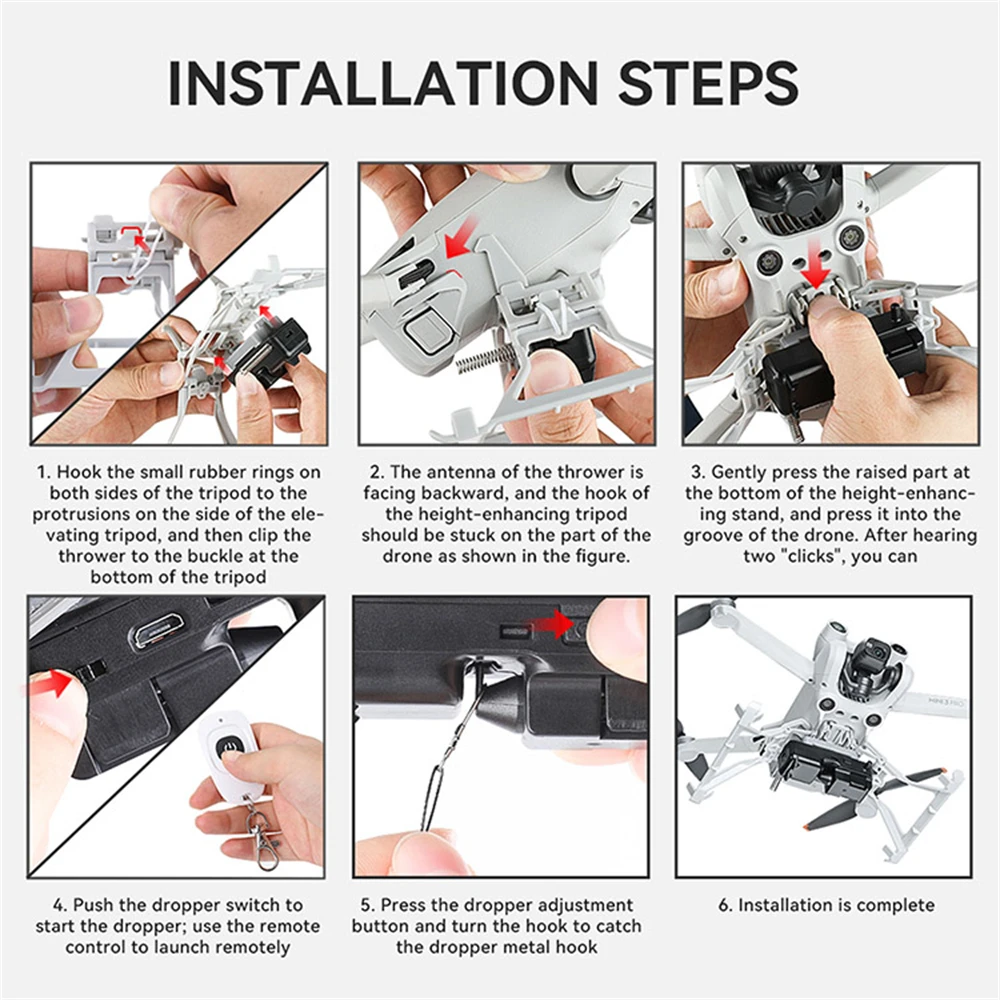 INSTALLATION STEPS

1. Hook the small rubber rings on both sides of the tripod to the protrusions on the side of the elevating tripod, and then clip the thrower to the buckle at the bottom of the tripod

2. The antenna of the thrower is facing backward, and the hook of the height-enhancing tripod should be stuck on the part of the drone as shown in the figure.

3. Gently press the raised part at the bottom of the height-enhancing stand, and press it into the groove of the drone. After hearing two "clicks", you can

MINI 3 PRO

4. Push the dropper switch to start the dropper; use the remote control to launch remotely

5. Press the dropper adjustment button and turn the hook to catch the dropper metal hook

6. Installation is complete