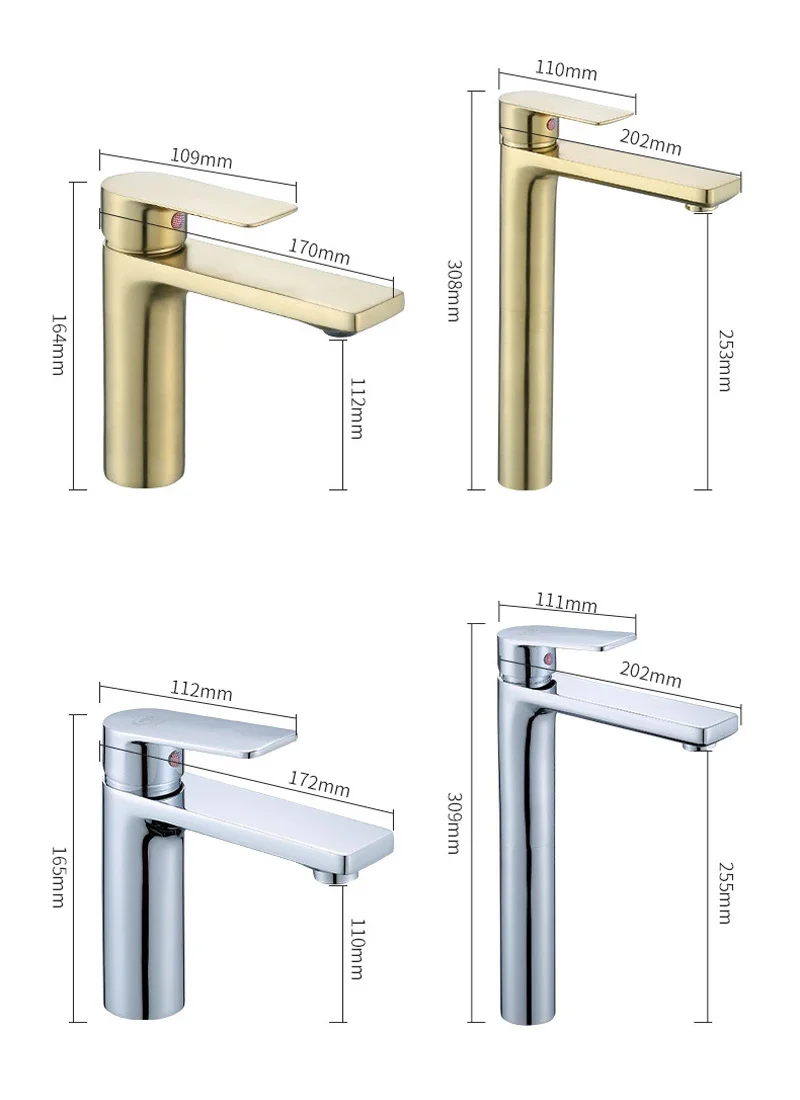 109mm
170mm
164mm
112mm

110mm
202mm
308mm
253mm

112mm
172mm
165mm
110mm

111mm
202mm
309mm
255mm