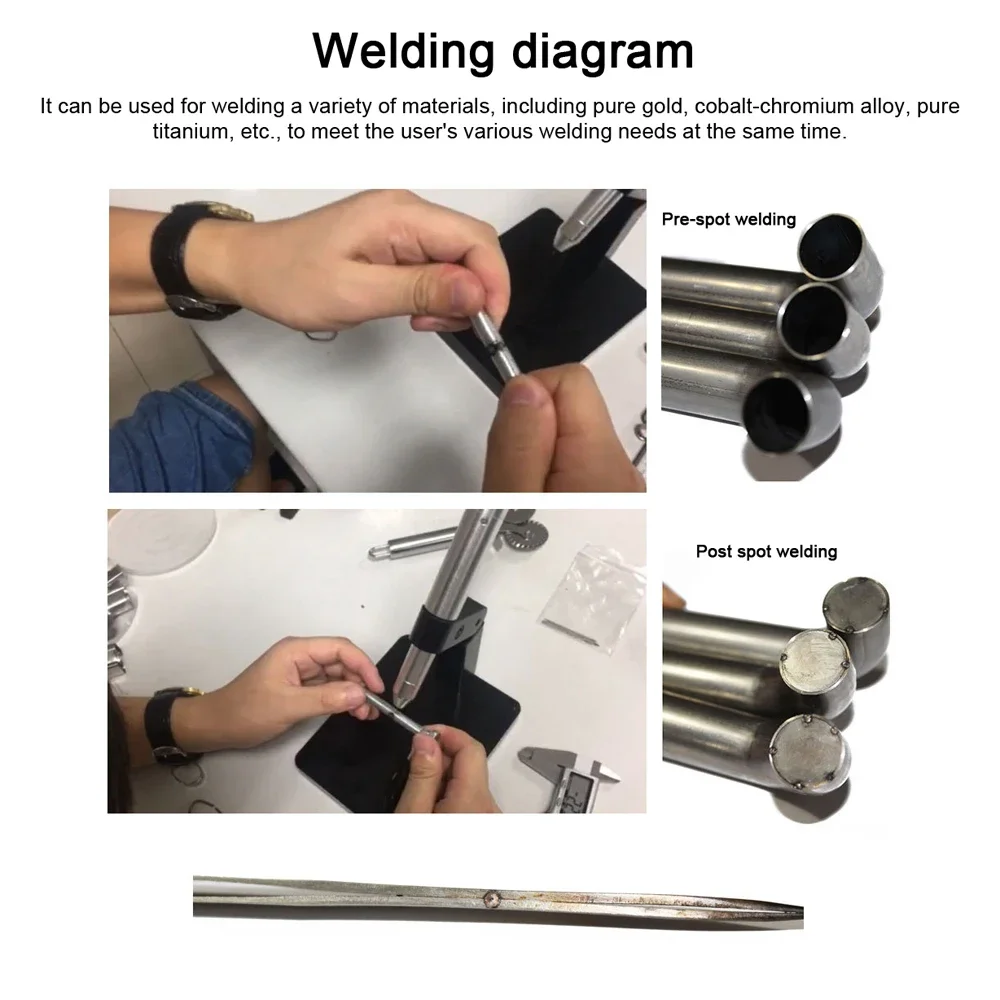 Welding diagram

It can be used for welding a variety of materials, including pure gold, cobalt-chromium alloy, pure titanium, etc., to meet the user's various welding needs at the same time.

Pre-spot welding

Post spot welding