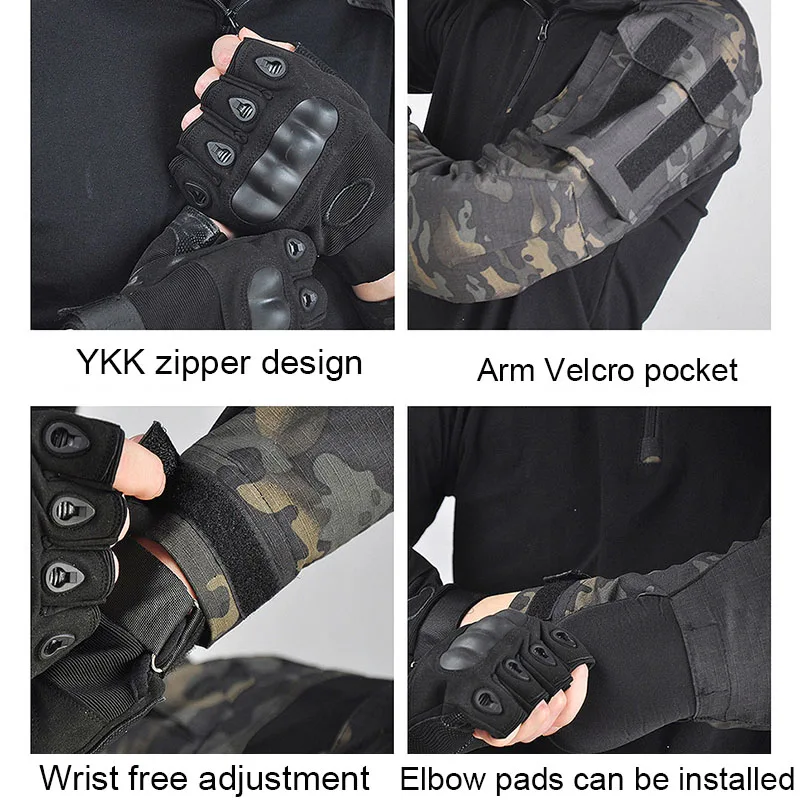 YKK zipper design

Arm Velcro pocket

Wrist free adjustment

Elbow pads can be installed