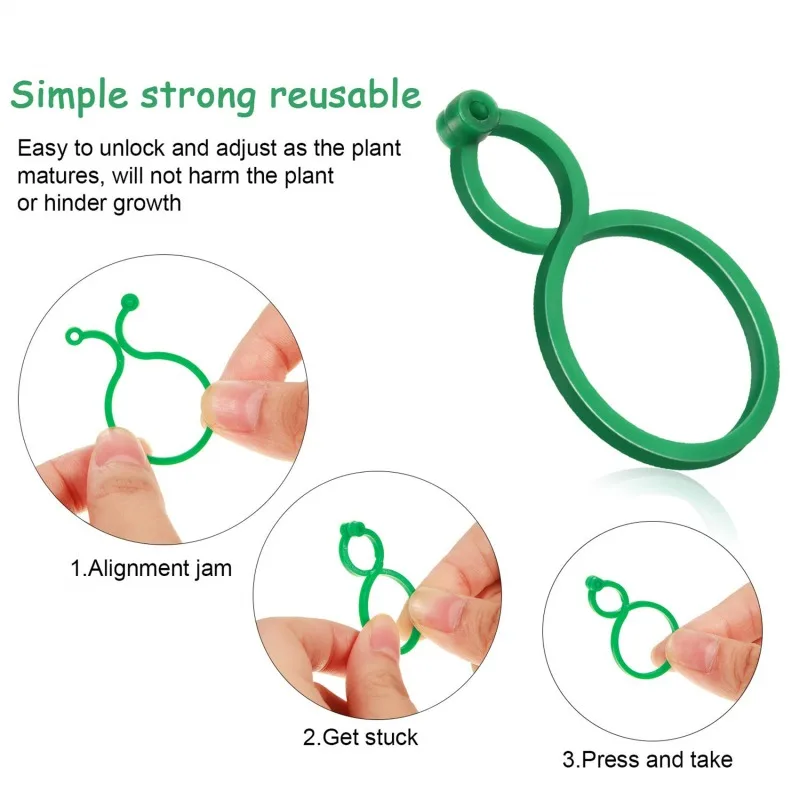 Simple strong reusable

Easy to unlock and adjust as the plant matures, will not harm the plant or hinder growth

1.Alignment jam

2.Get stuck

3.Press and take