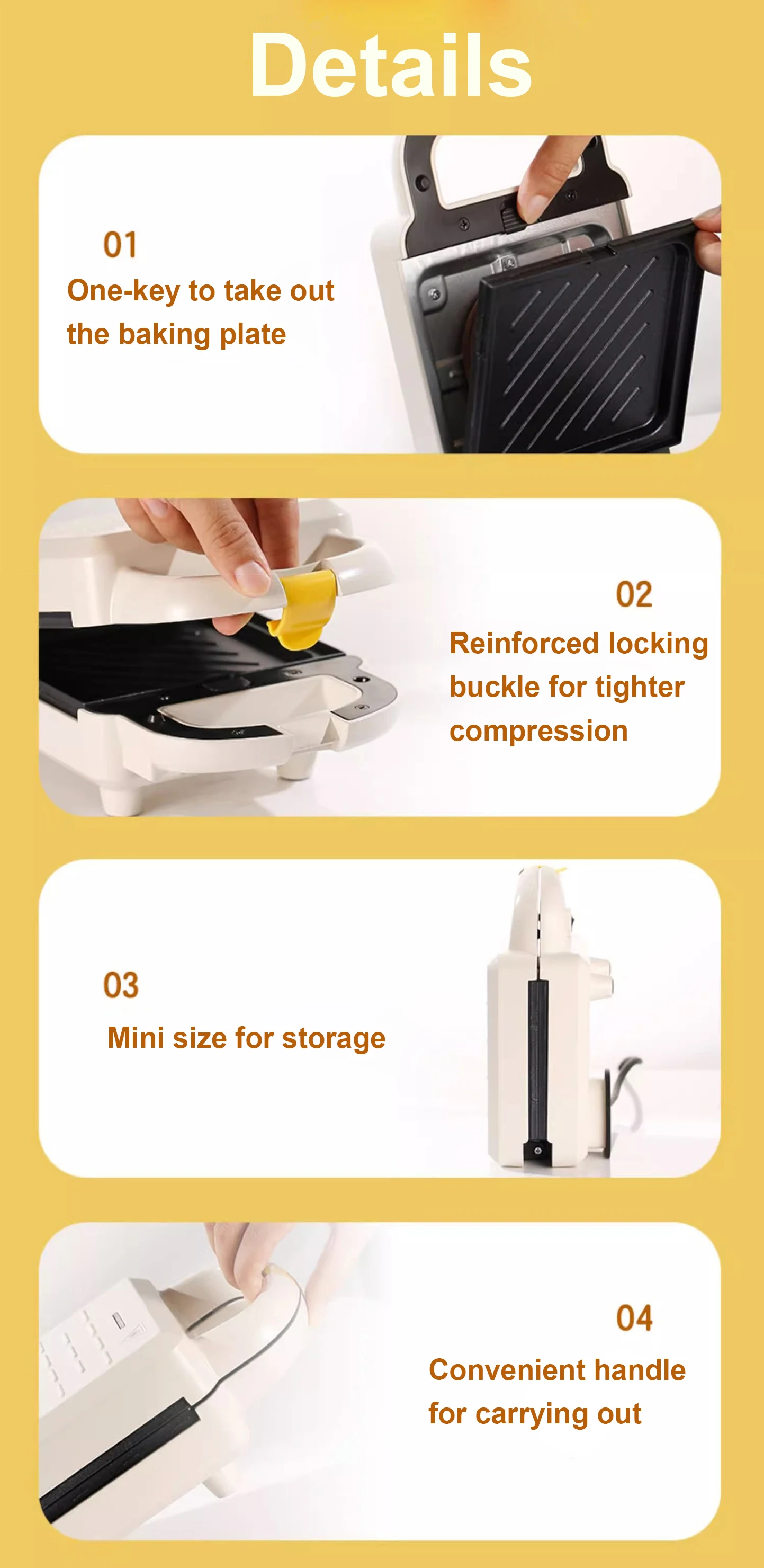 Details

01
One-key to take out the baking plate

02
Reinforced locking buckle for tighter compression

03
Mini size for storage

04
Convenient handle for carrying out