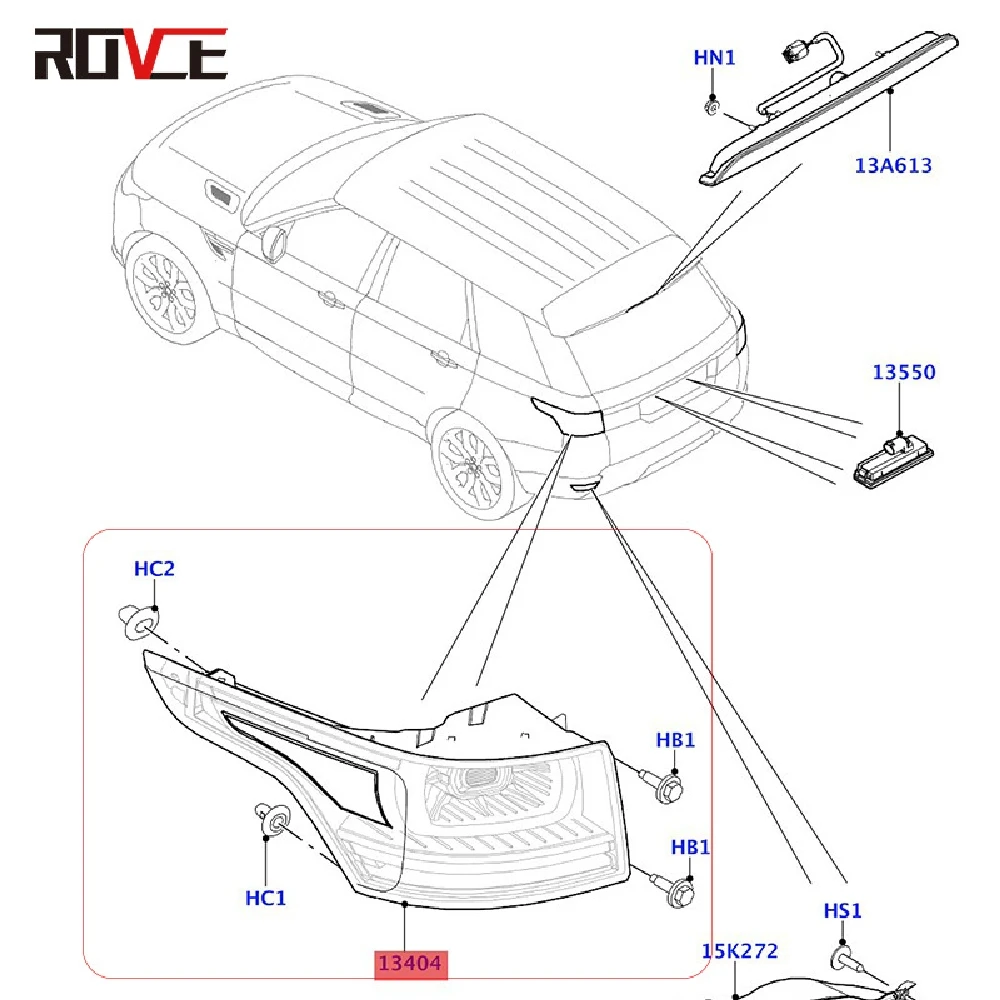 ROVCE

HN1

13A613

13550

HC2

HB1

HB1

HC1

13404

HS1

15K272