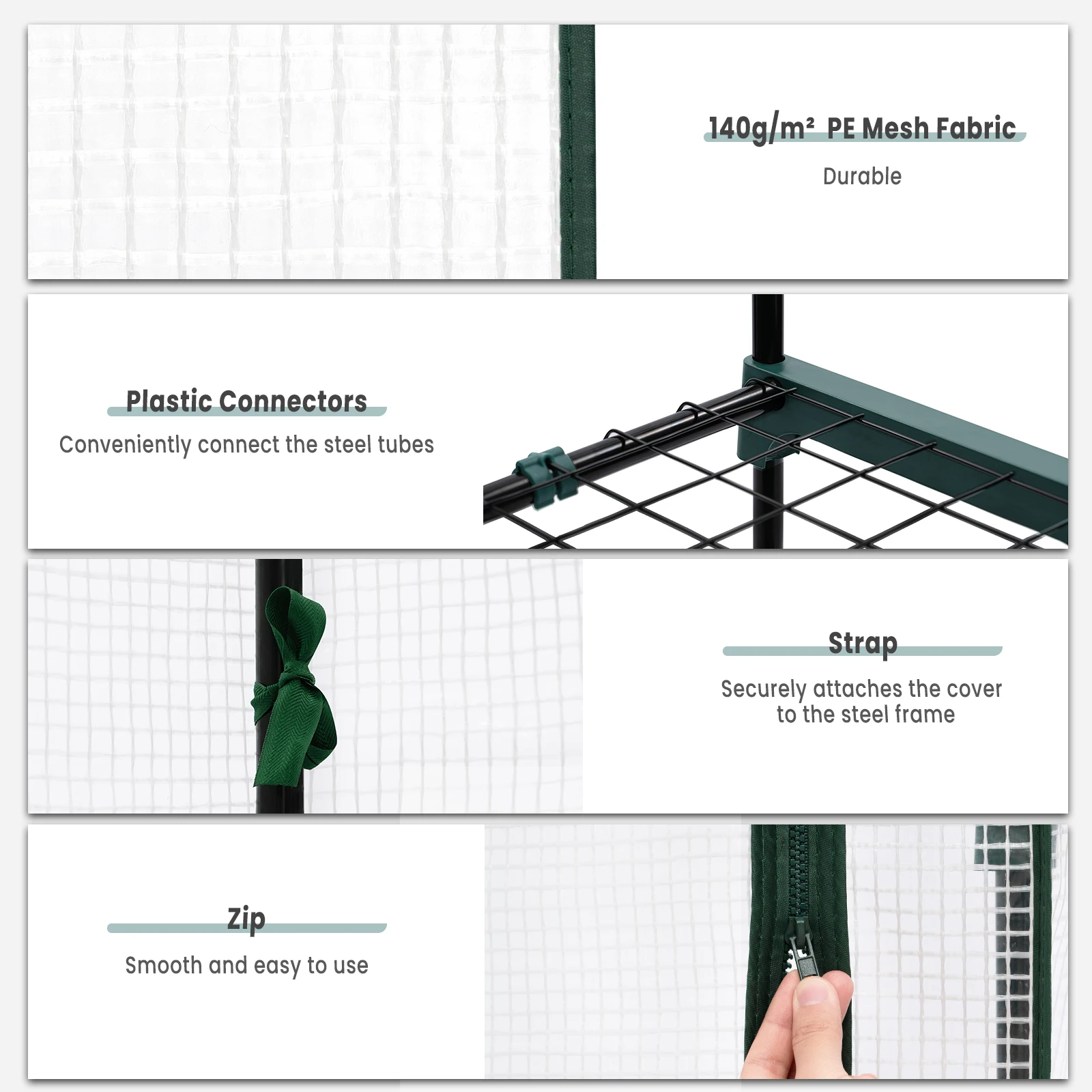 140g/m² PE Mesh Fabric

Durable

Plastic Connectors

Conveniently connect the steel tubes

Strap

Securely attaches the cover to the steel frame

Zip

Smooth and easy to use