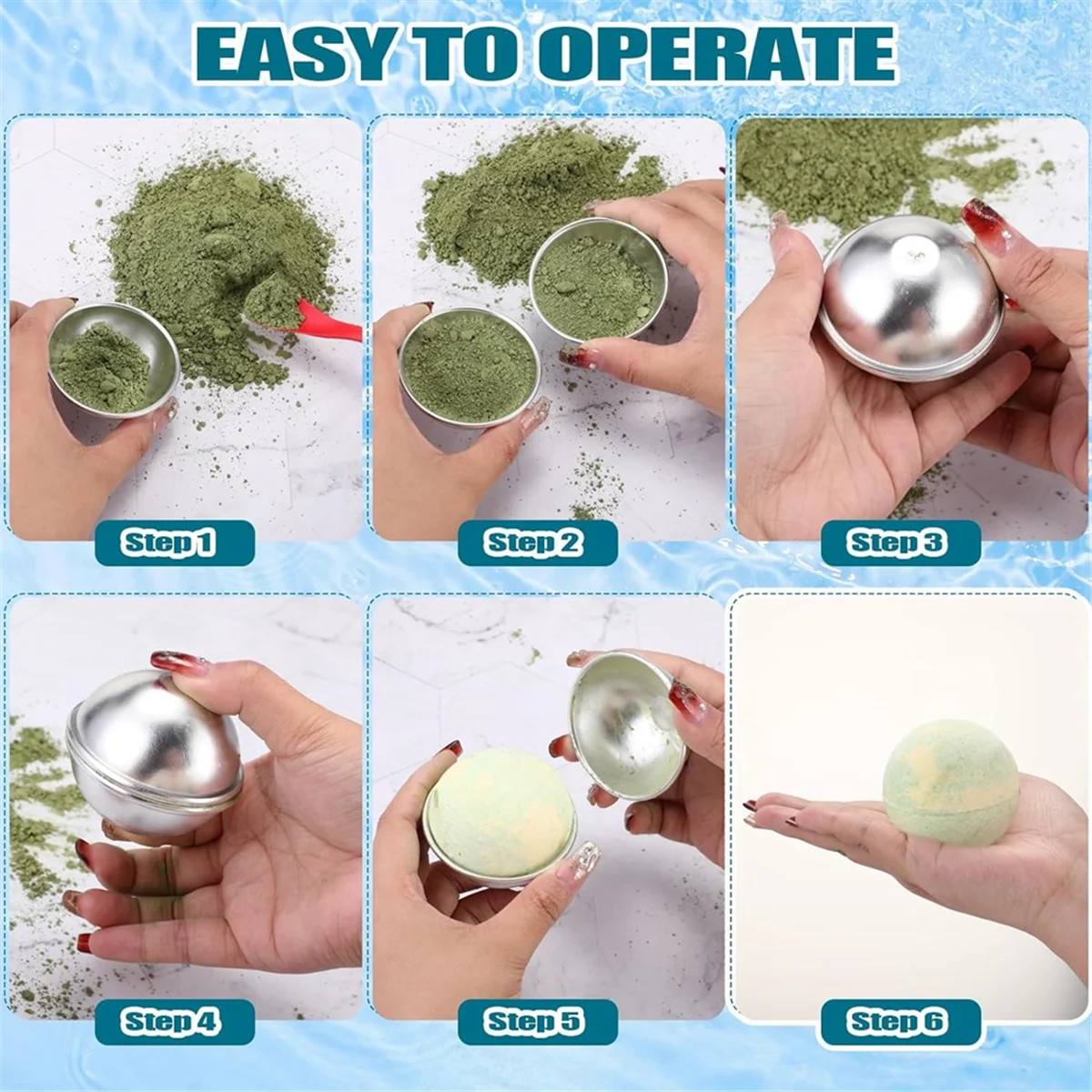 EASY TO OPERATE

Step 1

Step 2

Step 3

Step 4

Step 5

Step 6