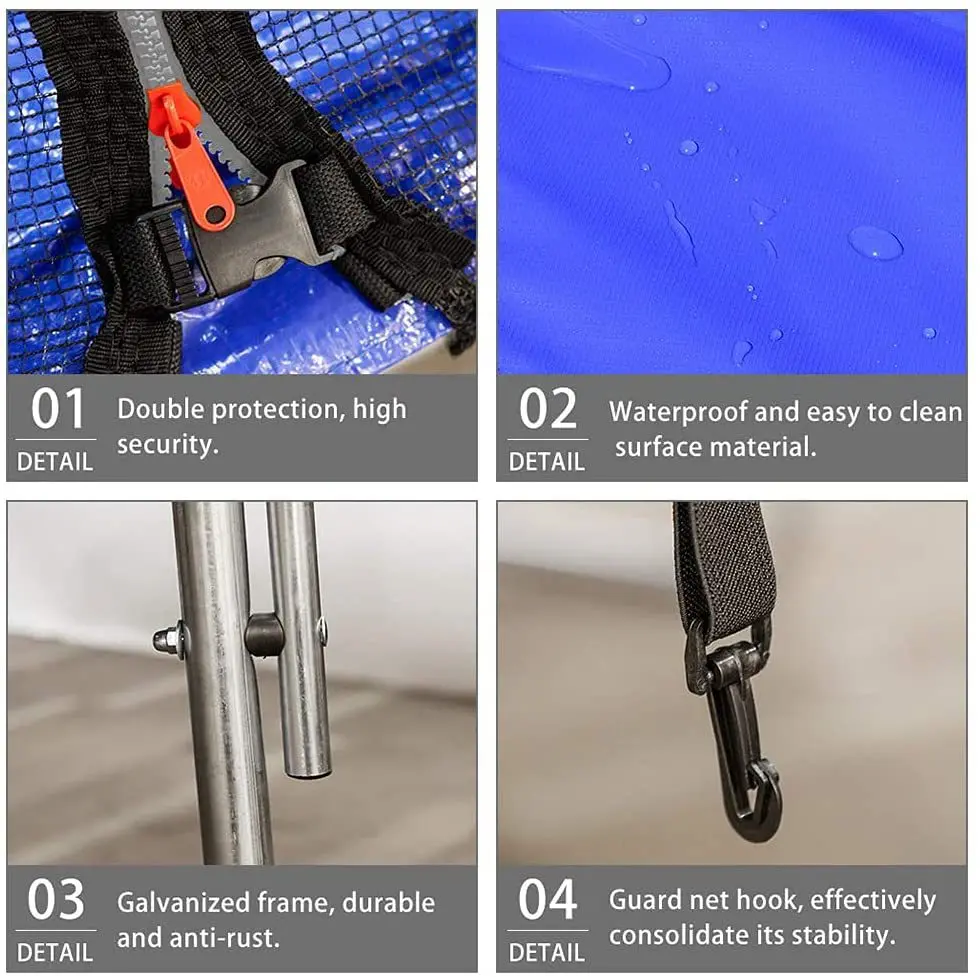 01
DETAIL
Double protection, high security.

02
DETAIL
Waterproof and easy to clean surface material.

03
DETAIL
Galvanized frame, durable and anti-rust.

04
DETAIL
Guard net hook, effectively consolidate its stability.