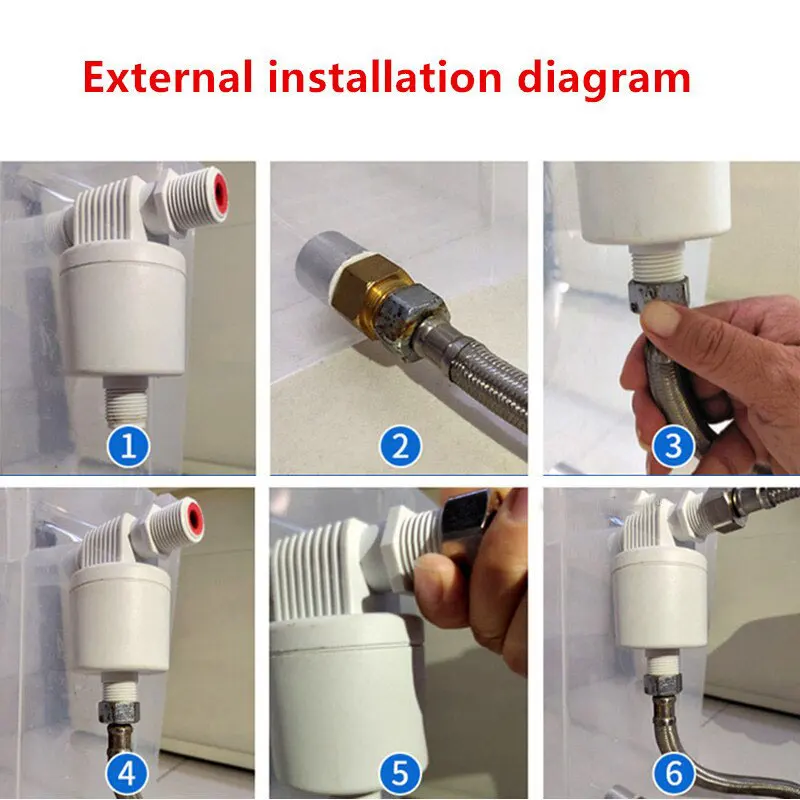 External installation diagram

1

2

3

4

5

6