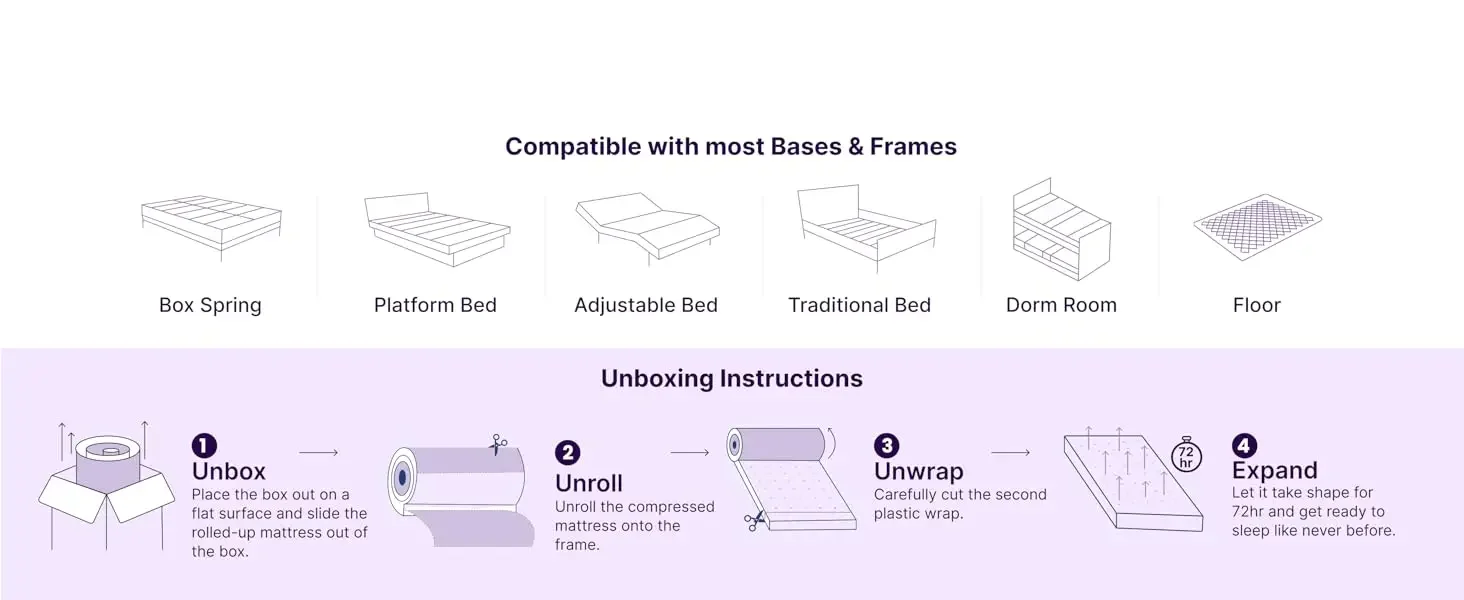 Compatible with most Bases & Frames

Box Spring

Platform Bed

Adjustable Bed

Traditional Bed

Dorm Room

Floor

Unboxing Instructions

1
Unbox
Place the box out on a flat surface and slide the rolled-up mattress out of the box.

2
Unroll
Unroll the compressed mattress onto the frame.

3
Unwrap
Carefully cut the second plastic wrap.

72 hr

4
Expand
Let it take shape for 72hr and get ready to sleep like never before.