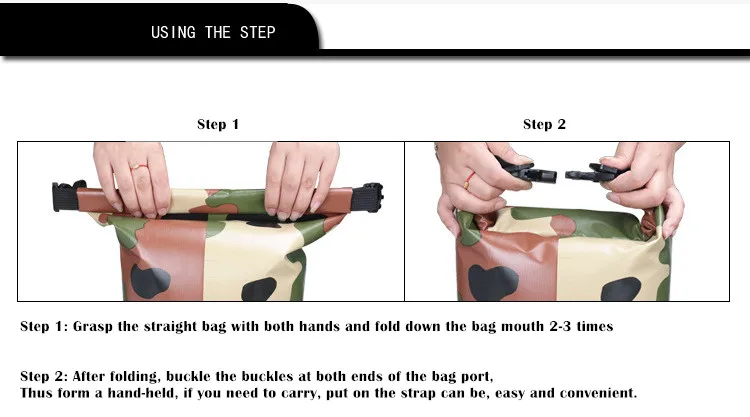 USING THE STEP

Step 1

Step 2

Step 1: Grasp the straight bag with both hands and fold down the bag mouth 2-3 times

Step 2: After folding, buckle the buckles at both ends of the bag port,
Thus form a hand-held, if you need to carry, put on the strap can be, easy and convenient.