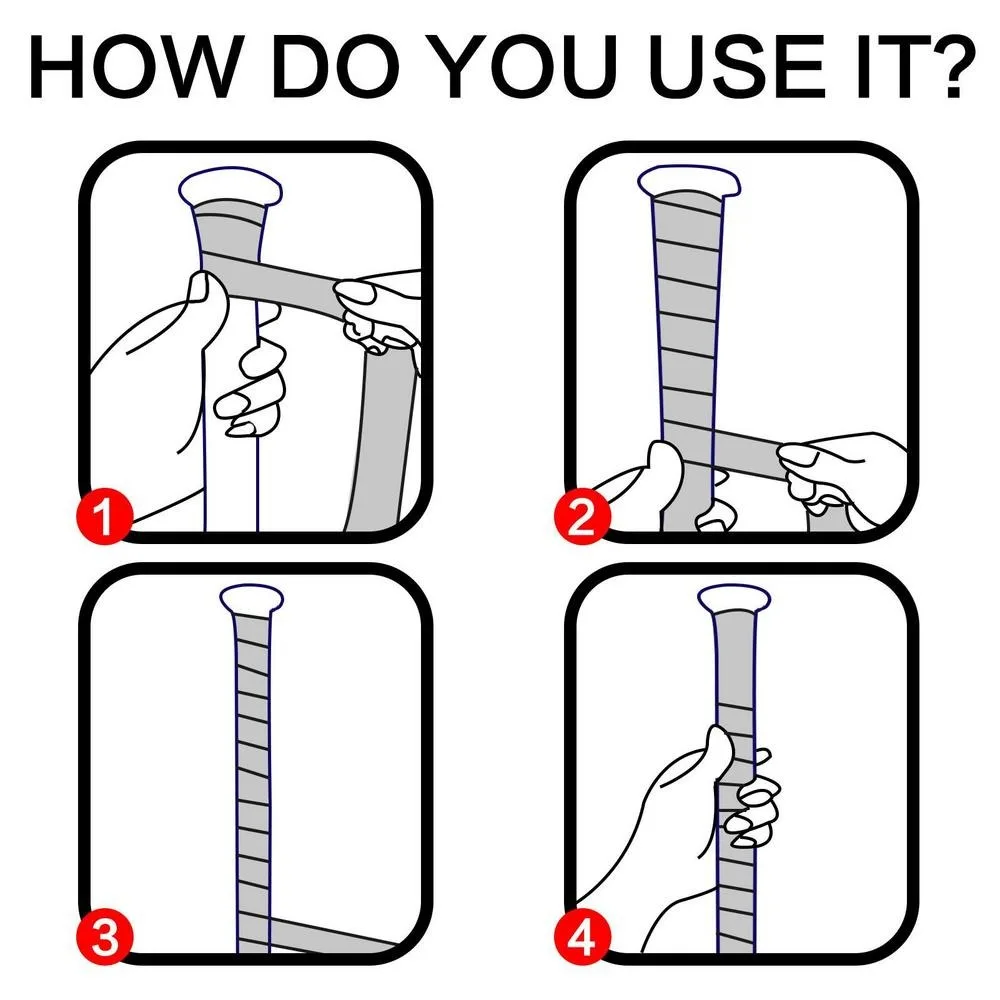 HOW DO YOU USE IT?

1

2

3

4