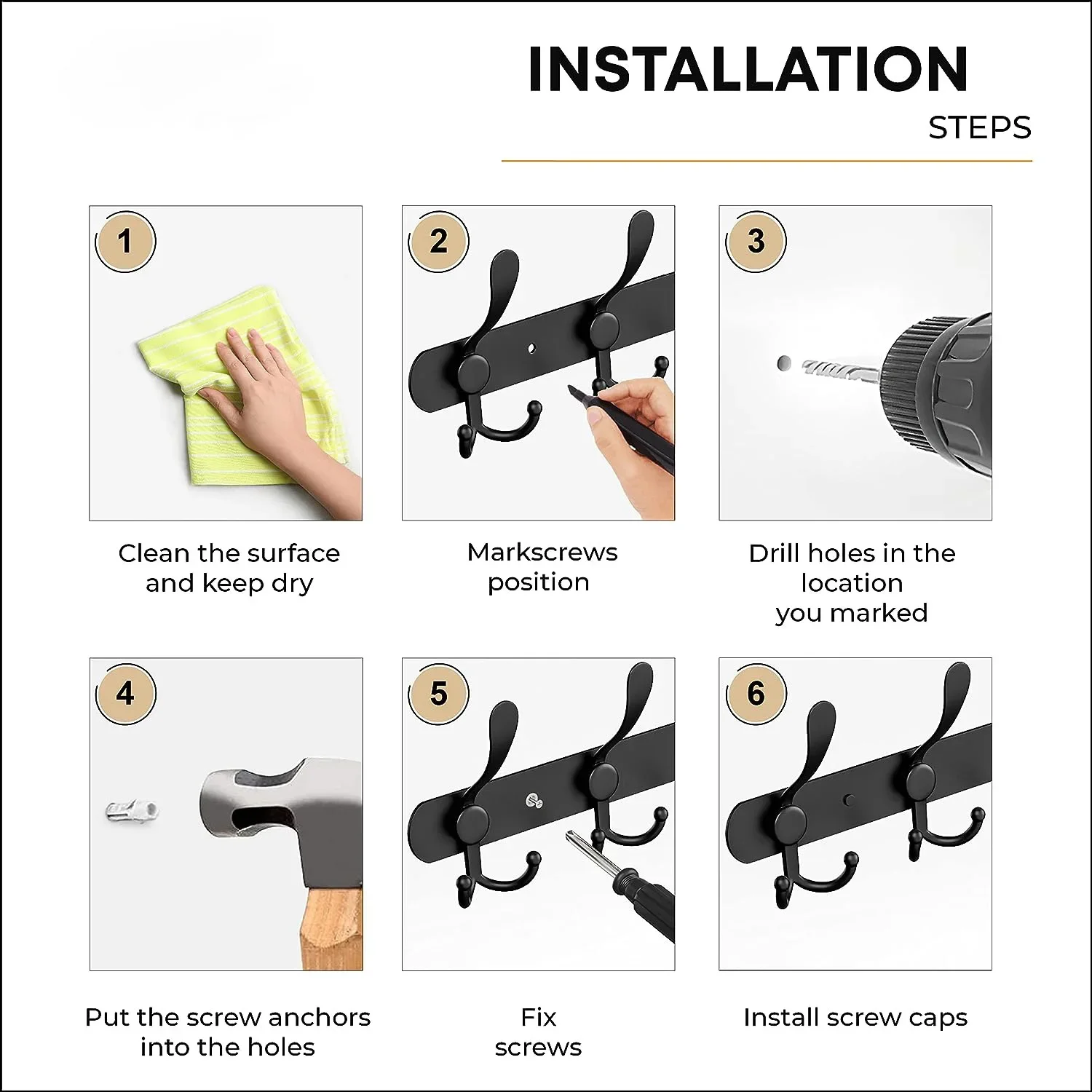 INSTALLATION

STEPS

1

Clean the surface and keep dry

2

Markscrews position

3

Drill holes in the location you marked

4

Put the screw anchors into the holes

5

Fix screws

6

Install screw caps