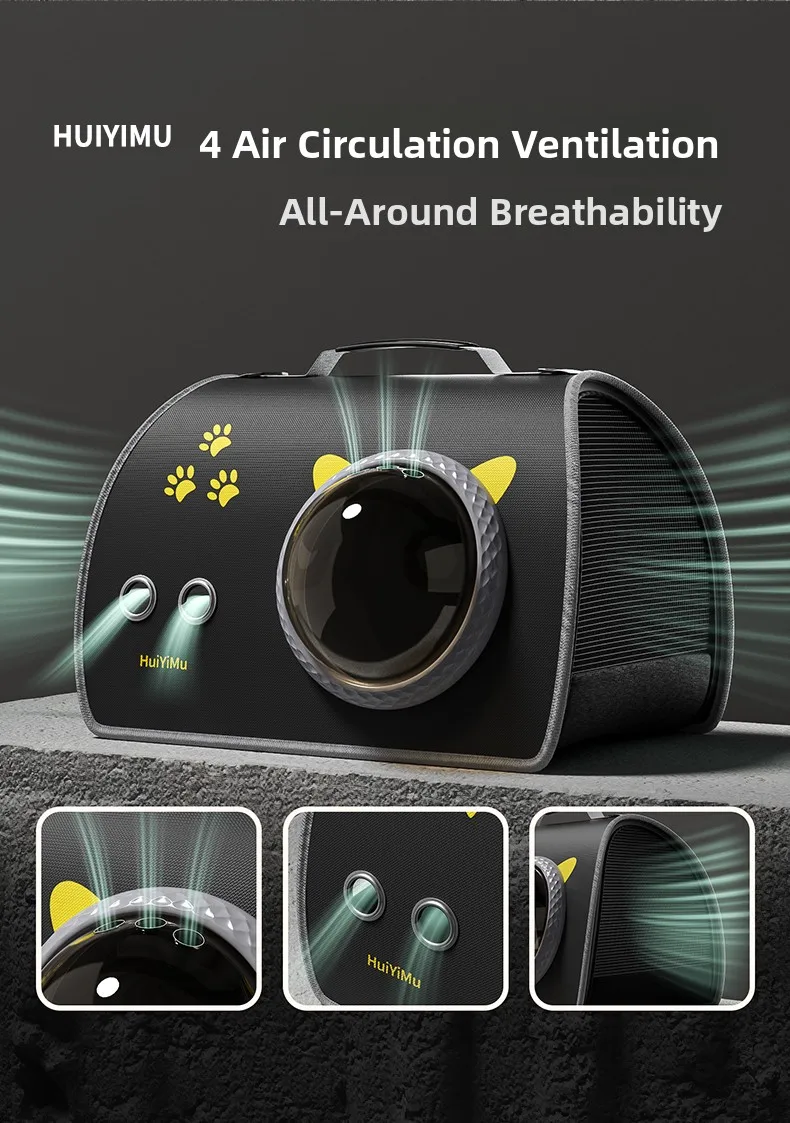 HUIYIMU 4 Air Circulation Ventilation

All-Around Breathability

HuiYiMu

HuiYiMu