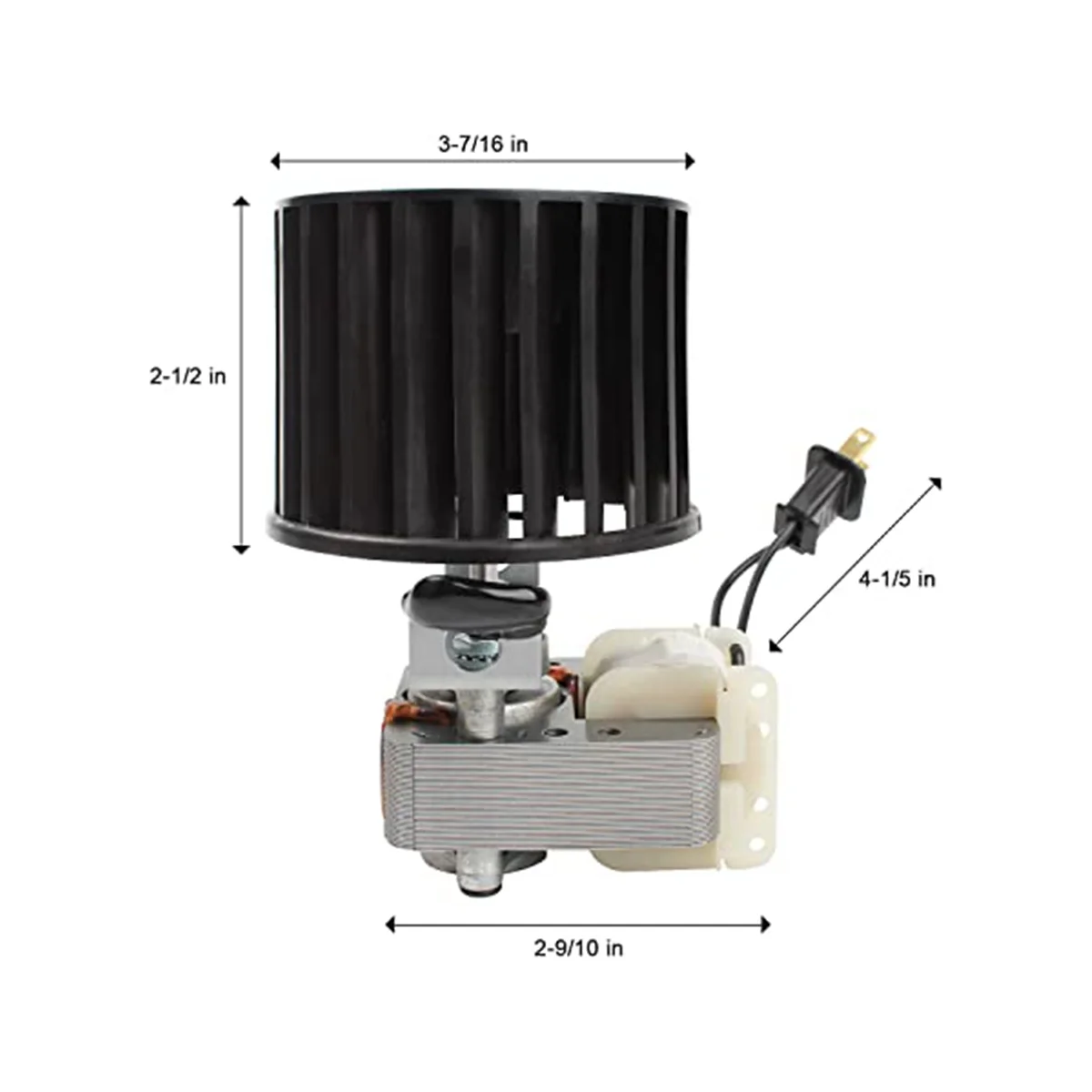 3-7/16 in

2-1/2 in

4-1/5 in

2-9/10 in