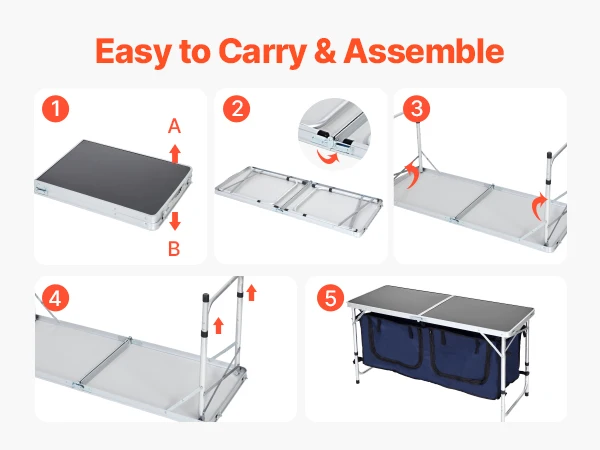 Easy to Carry & Assemble

1
A
B

2

3

4

5