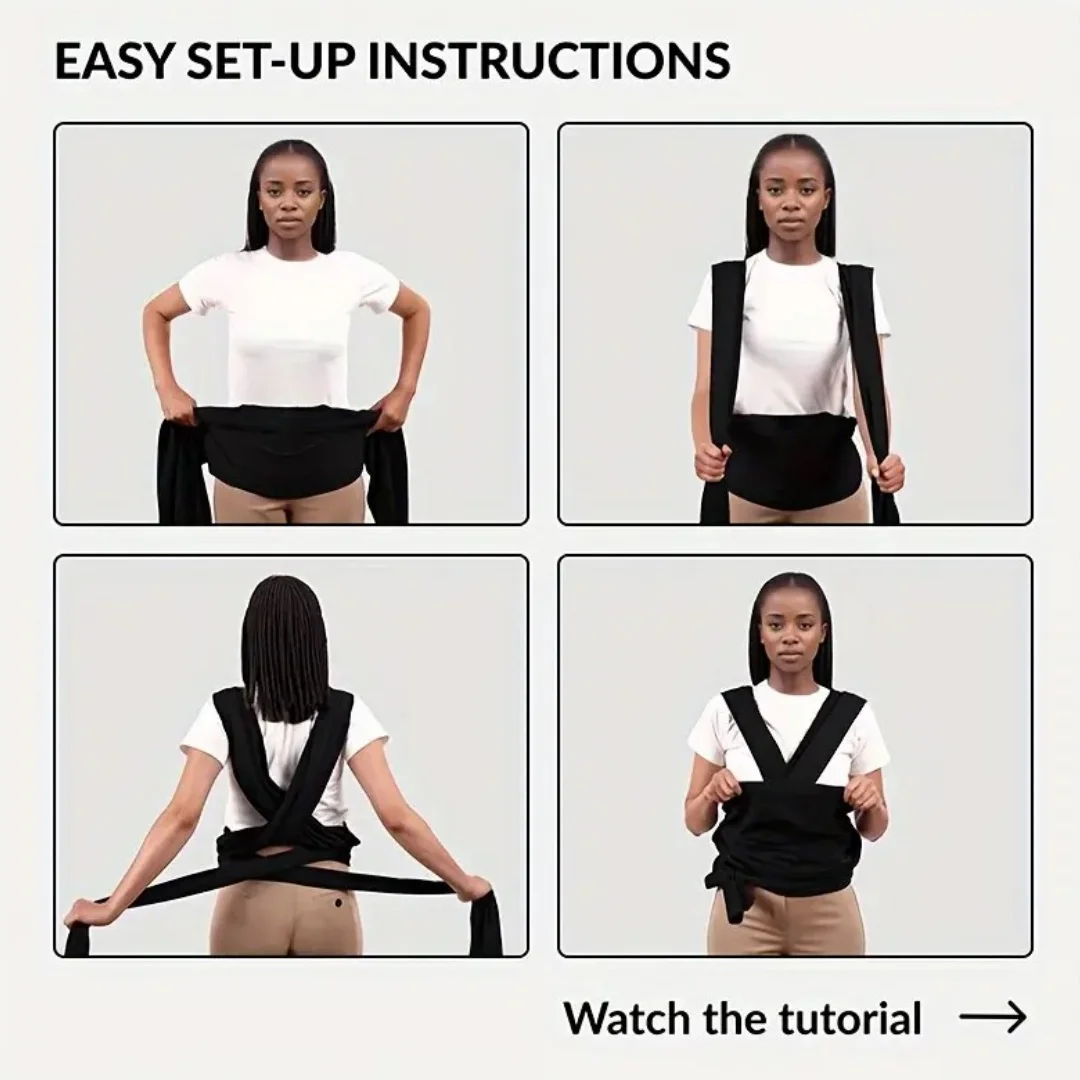 EASY SET-UP INSTRUCTIONS

Watch the tutorial →