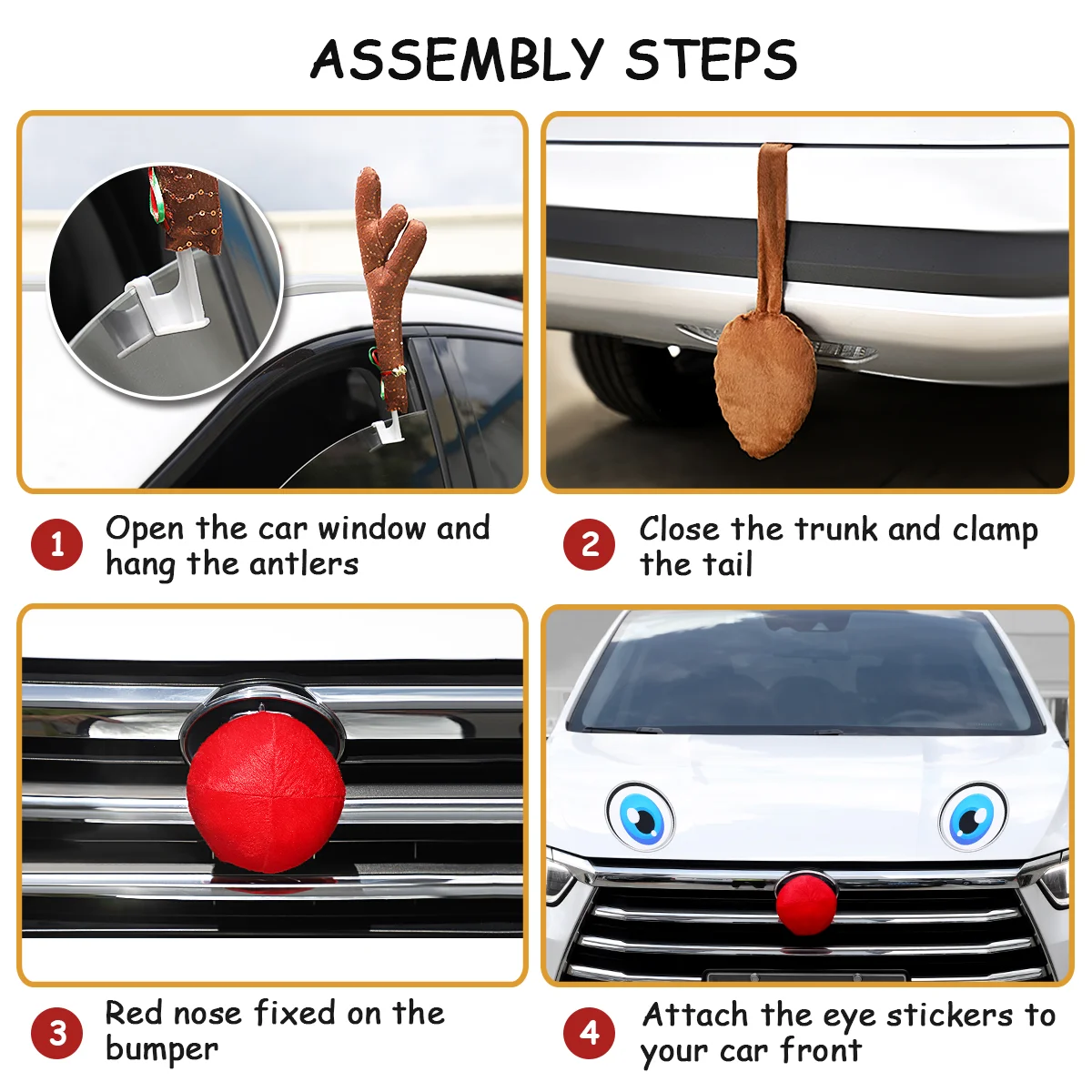 ASSEMBLY STEPS

1 Open the car window and hang the antlers

2 Close the trunk and clamp the tail

3 Red nose fixed on the bumper

4 Attach the eye stickers to your car front