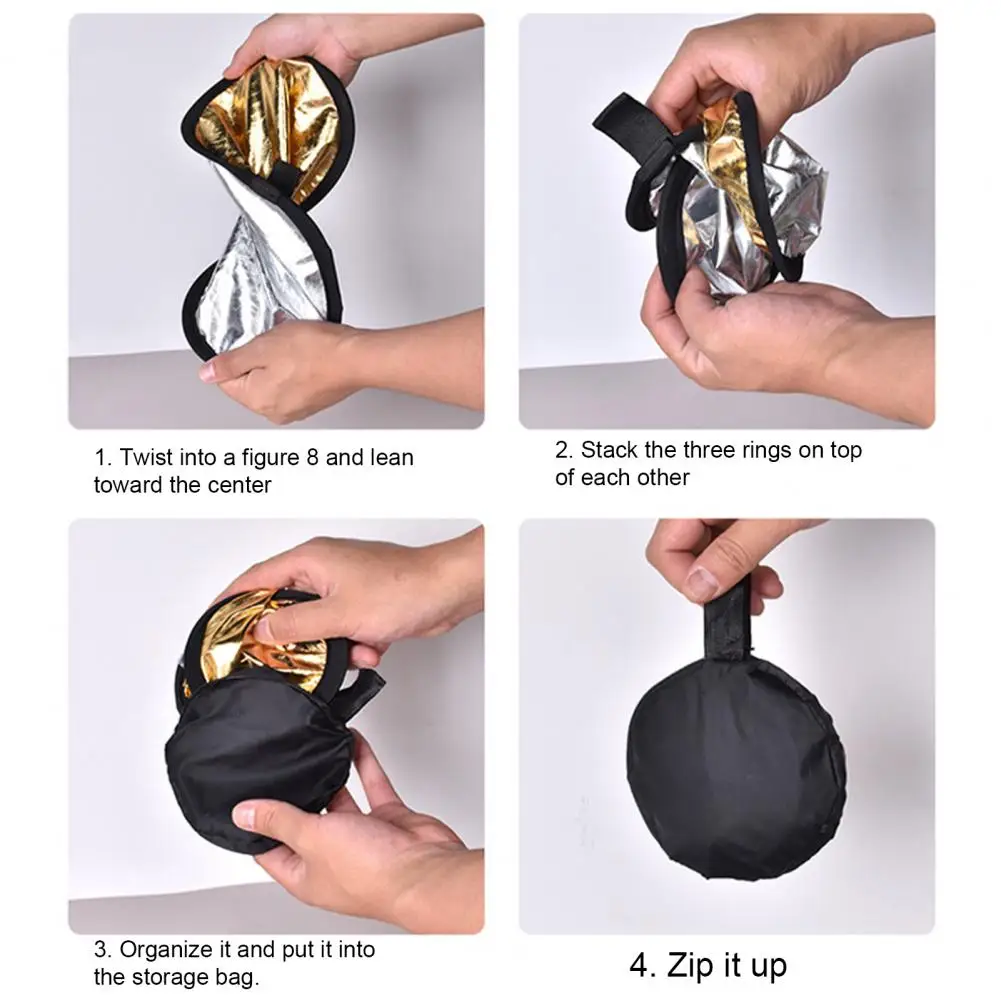 1. Twist into a figure 8 and lean toward the center

2. Stack the three rings on top of each other

3. Organize it and put it into the storage bag.

4. Zip it up