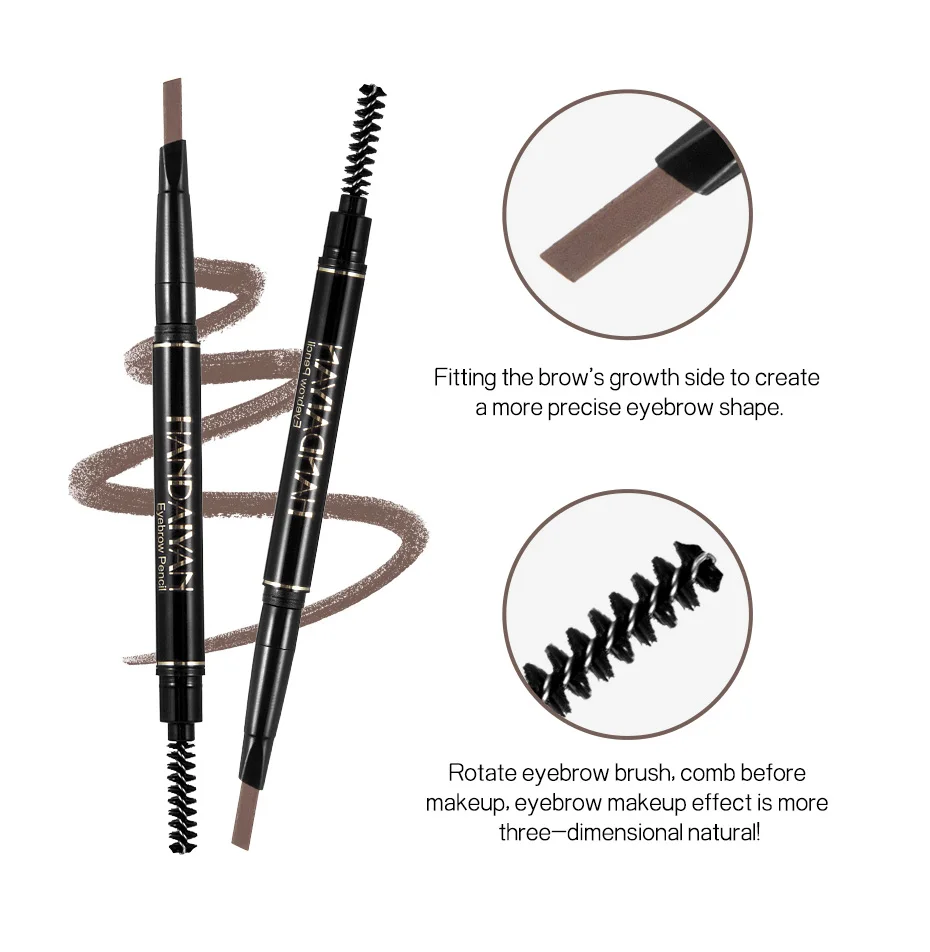 HANDAIYAN
Eyebrow Pencil

HANDAIYAN
Eyebrow Pencil

Fitting the brow's growth side to create a more precise eyebrow shape.

Rotate eyebrow brush, comb before makeup, eyebrow makeup effect is more three—dimensional natural!