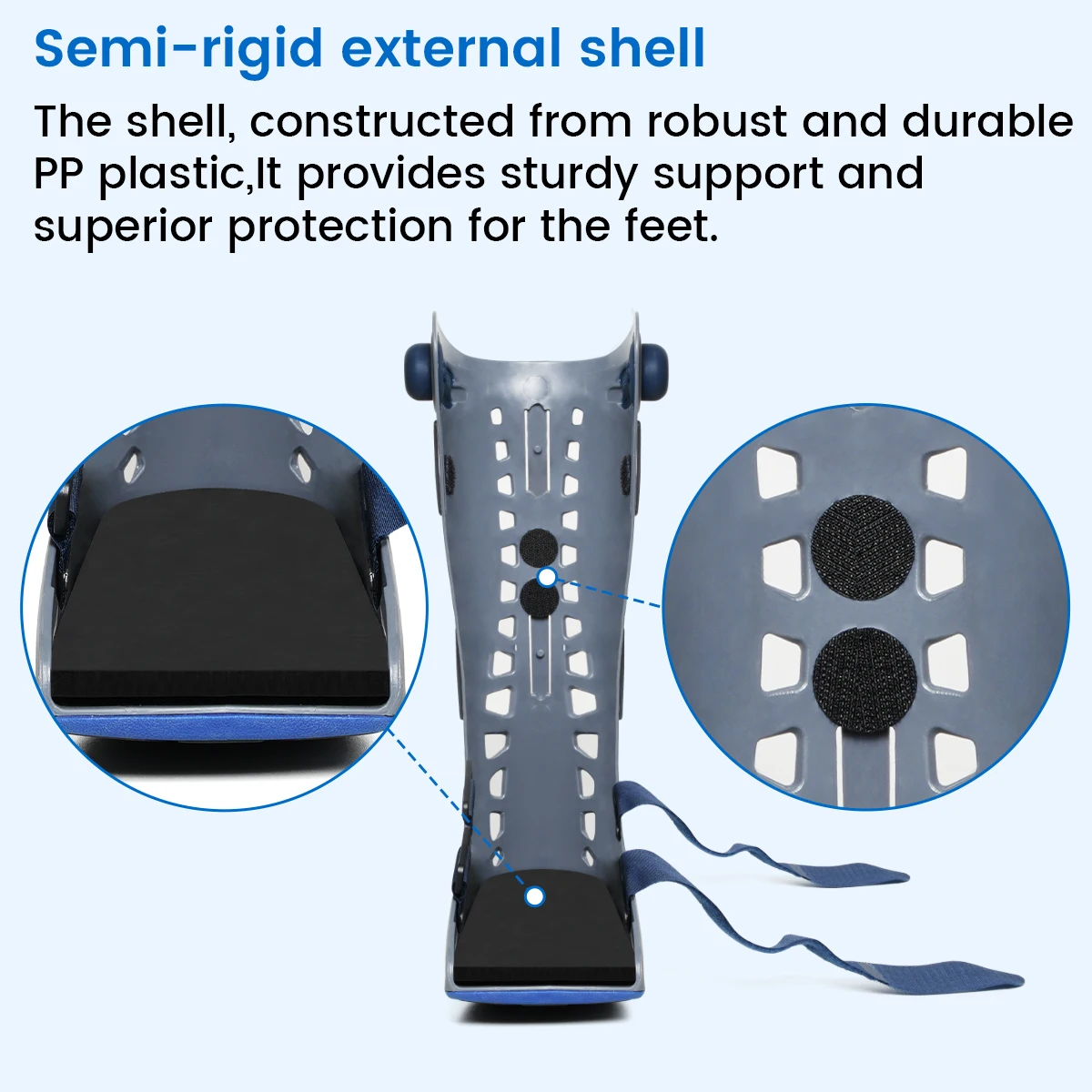 Semi-rigid external shell

The shell, constructed from robust and durable PP plastic,It provides sturdy support and superior protection for the feet.