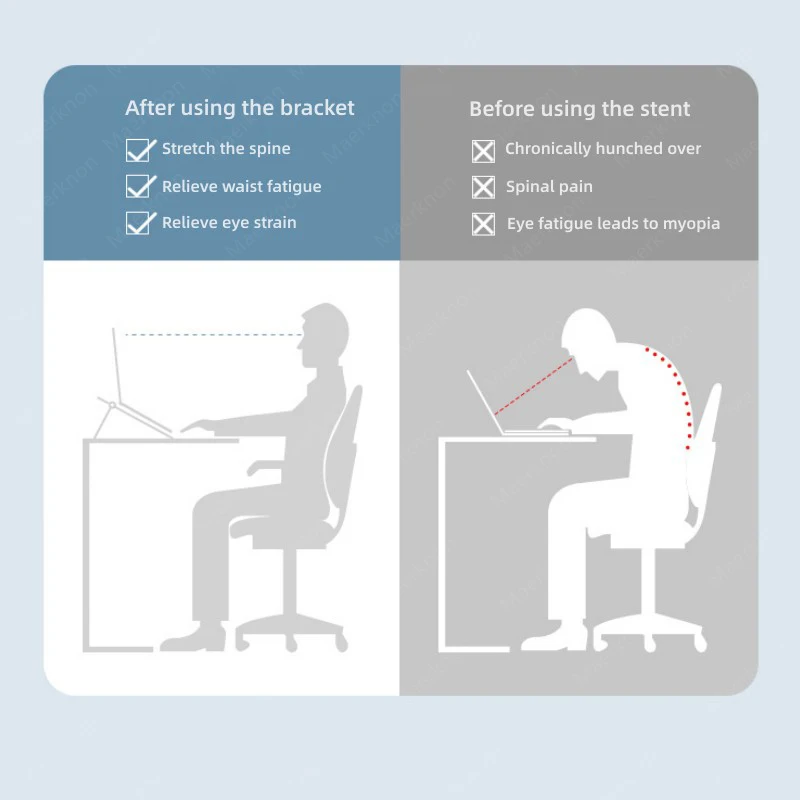 After using the bracket

Stretch the spine

Relieve waist fatigue

Relieve eye strain

Before using the stent

Chronically hunched over

Spinal pain

Eye fatigue leads to myopia