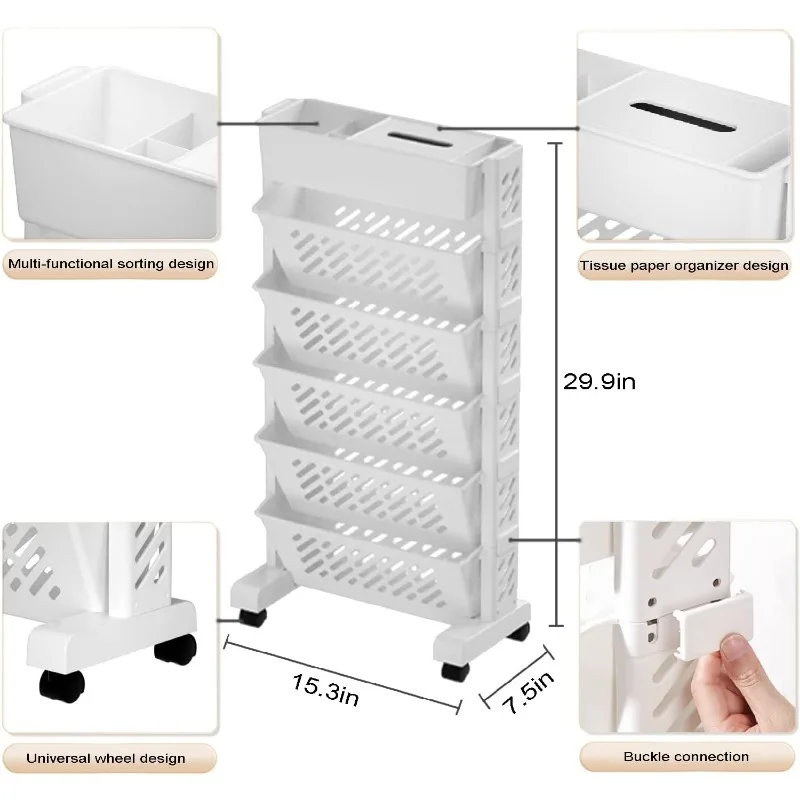 Multi-functional sorting design

Tissue paper organizer design

29.9in

15.3in

7.5in

Universal wheel design

Buckle connection