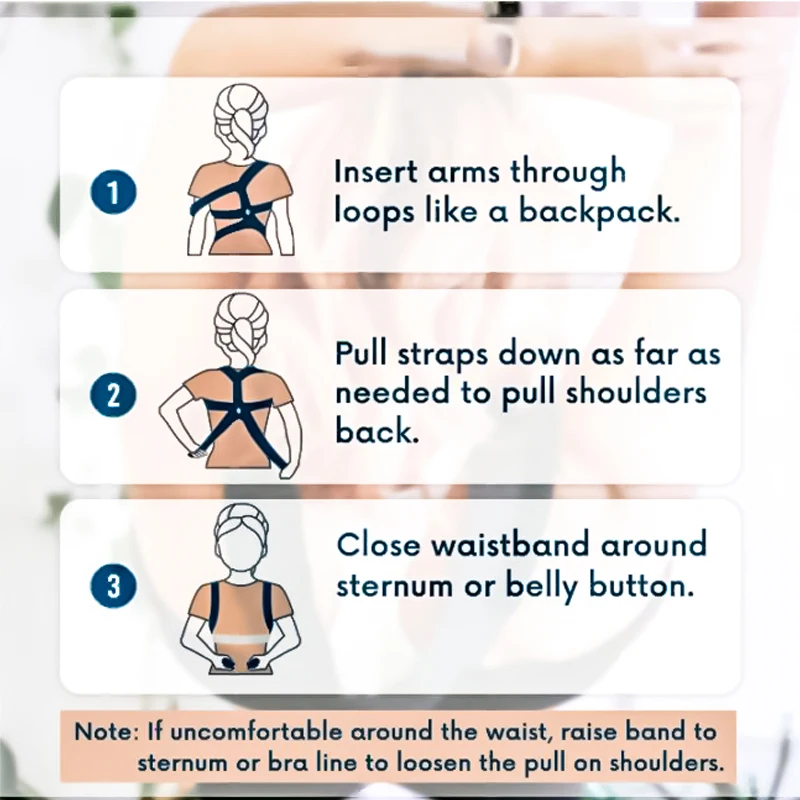 1

Insert arms through loops like a backpack.

2

Pull straps down as far as needed to pull shoulders back.

3

Close waistband around sternum or belly button.

Note: If uncomfortable around the waist, raise band to sternum or bra line to loosen the pull on shoulders.