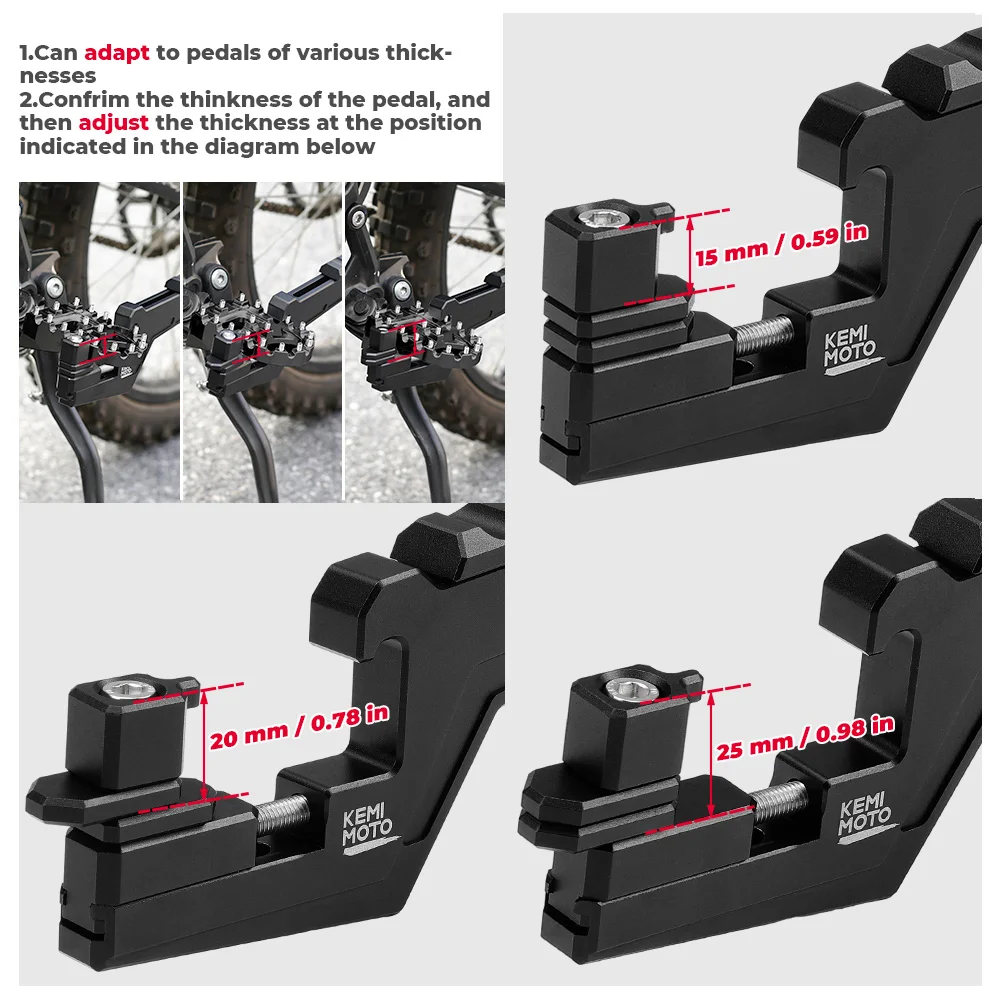 1.Can adapt to pedals of various thicknesses
2.Confrim the thinkness of the pedal, and then adjust the thickness at the position indicated in the diagram below

15 mm / 0.59 in

KEMI MOTO

20 mm / 0.78 in

KEMI MOTO

25 mm / 0.98 in

KEMI MOTO