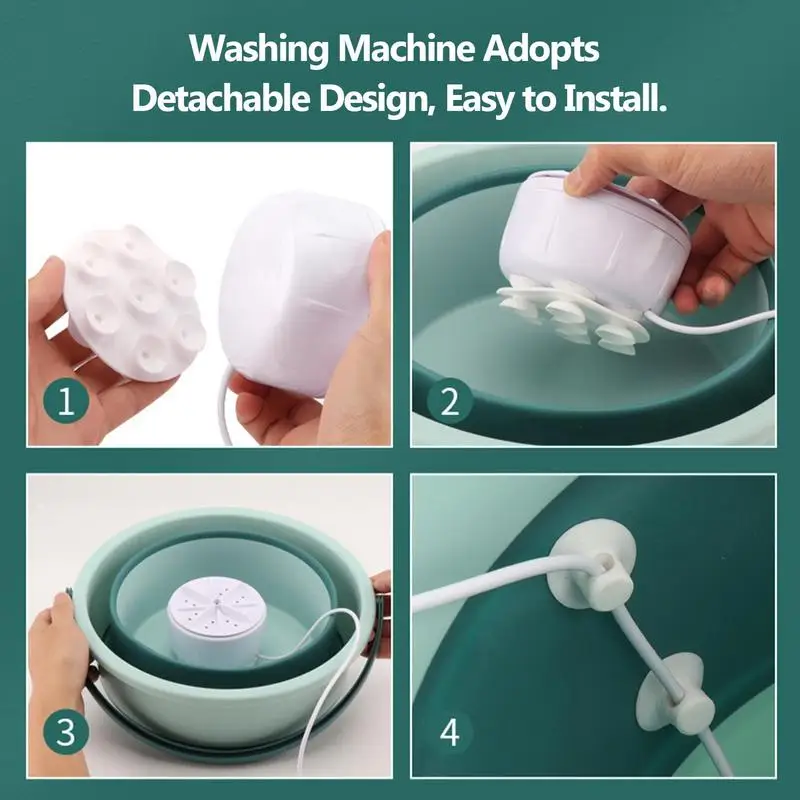 Washing Machine Adopts
Detachable Design, Easy to Install.

1

2

3

4