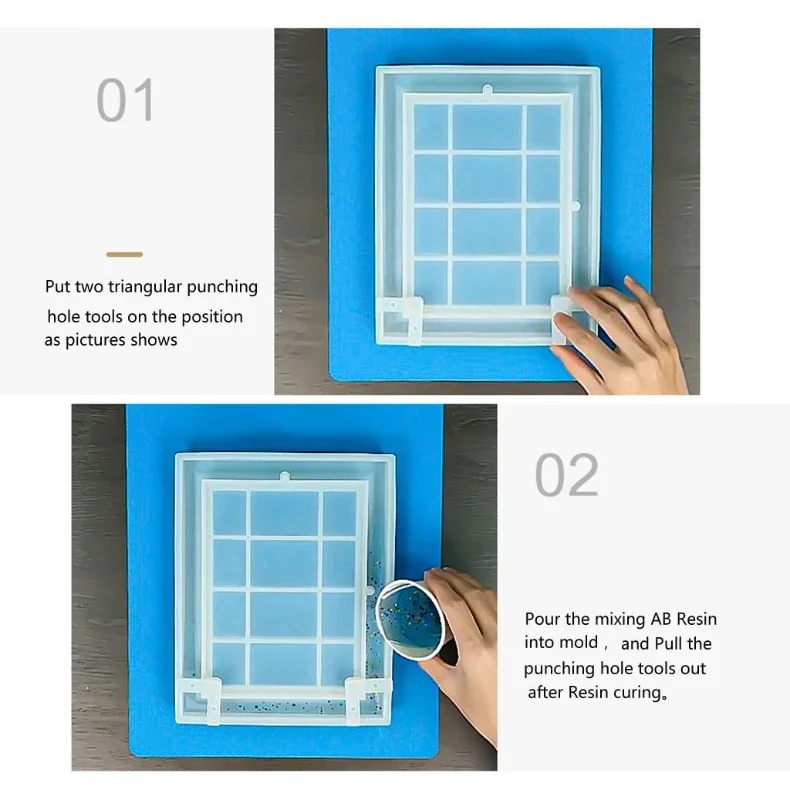 01

Put two triangular punching hole tools on the position as pictures shows

02

Pour the mixing AB Resin into mold， and Pull the punching hole tools out after Resin curing。