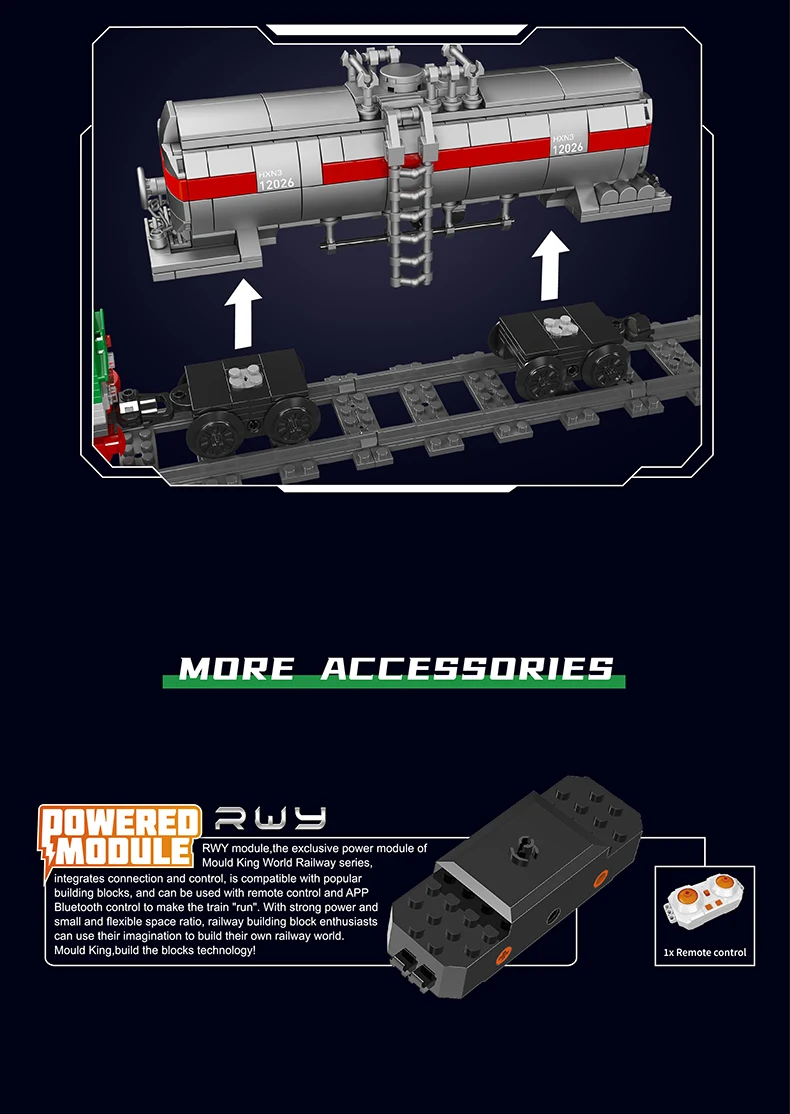 HXN3
12026

HXN3
12026

MORE ACCESSORIES

POWERED MODULE

RWY

RWY module,the exclusive power module of Mould King World Railway series, integrates connection and control, is compatible with popular building blocks, and can be used with remote control and APP Bluetooth control to make the train "run". With strong power and small and flexible space ratio, railway building block enthusiasts can use their imagination to build their own railway world. Mould King,build the blocks technology!

1x Remote control