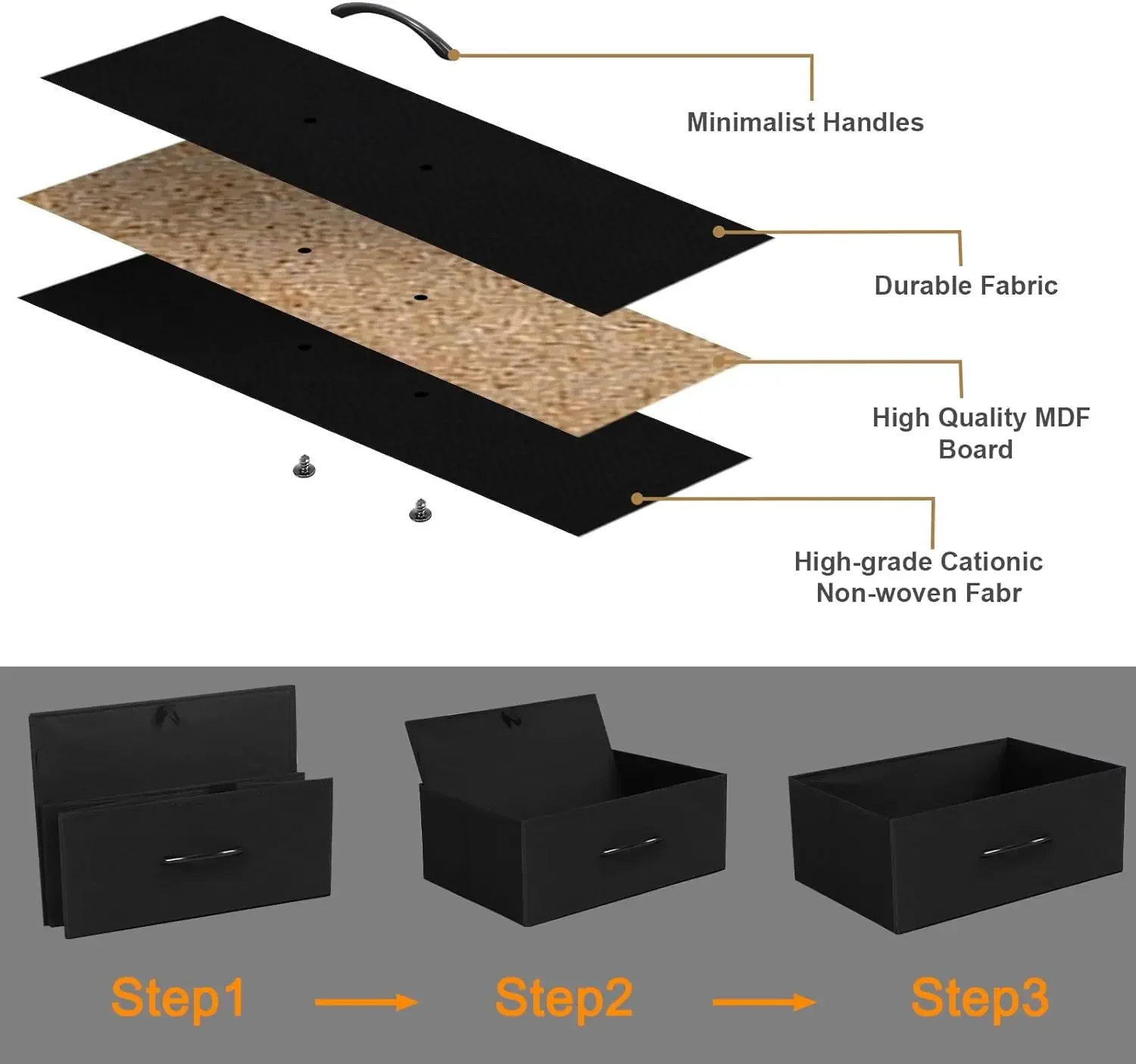 Minimalist Handles

Durable Fabric

High Quality MDF Board

High-grade Cationic Non-woven Fabr

Step1

Step2

Step3