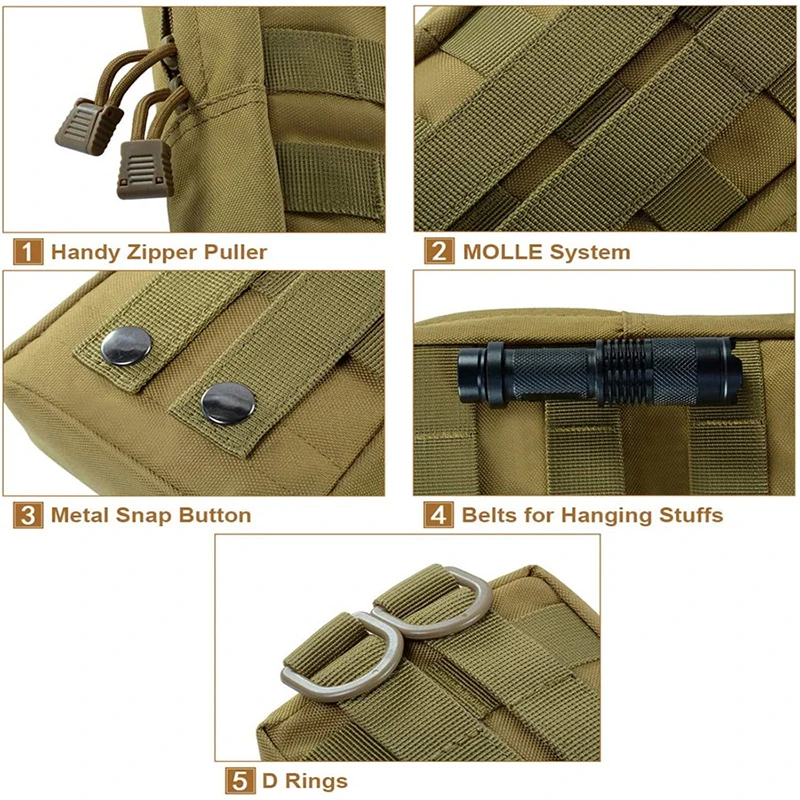 1 Handy Zipper Puller

2 MOLLE System

3 Metal Snap Button

4 Belts for Hanging Stuffs

5 D Rings