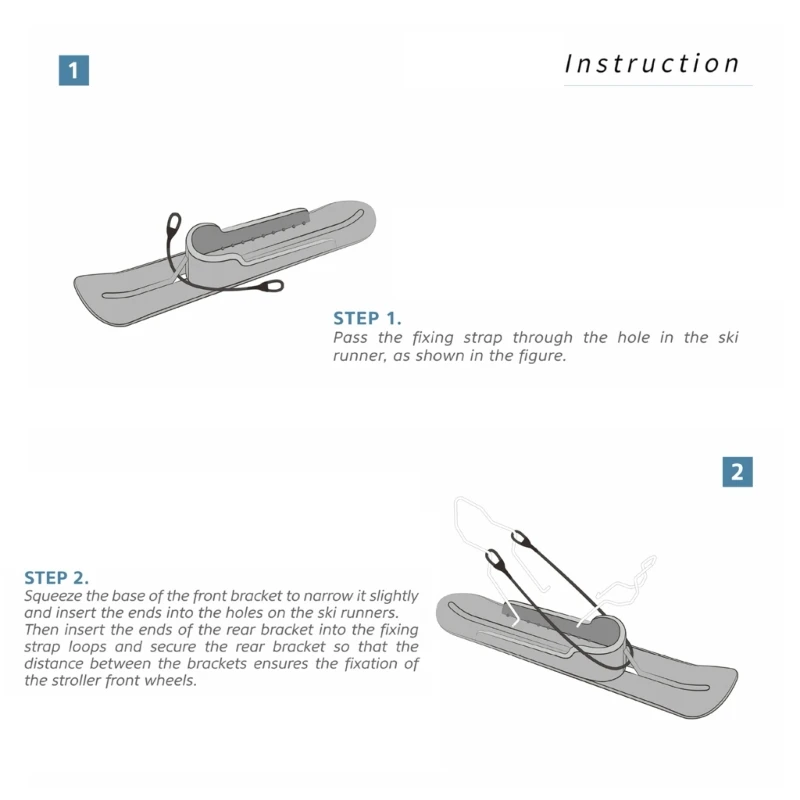 1

Instruction

STEP 1.
Pass the fixing strap through the hole in the ski runner, as shown in the figure.

2

STEP 2.
Squeeze the base of the front bracket to narrow it slightly and insert the ends into the holes on the ski runners. Then insert the ends of the rear bracket into the fixing strap loops and secure the rear bracket so that the distance between the brackets ensures the fixation of the stroller front wheels.