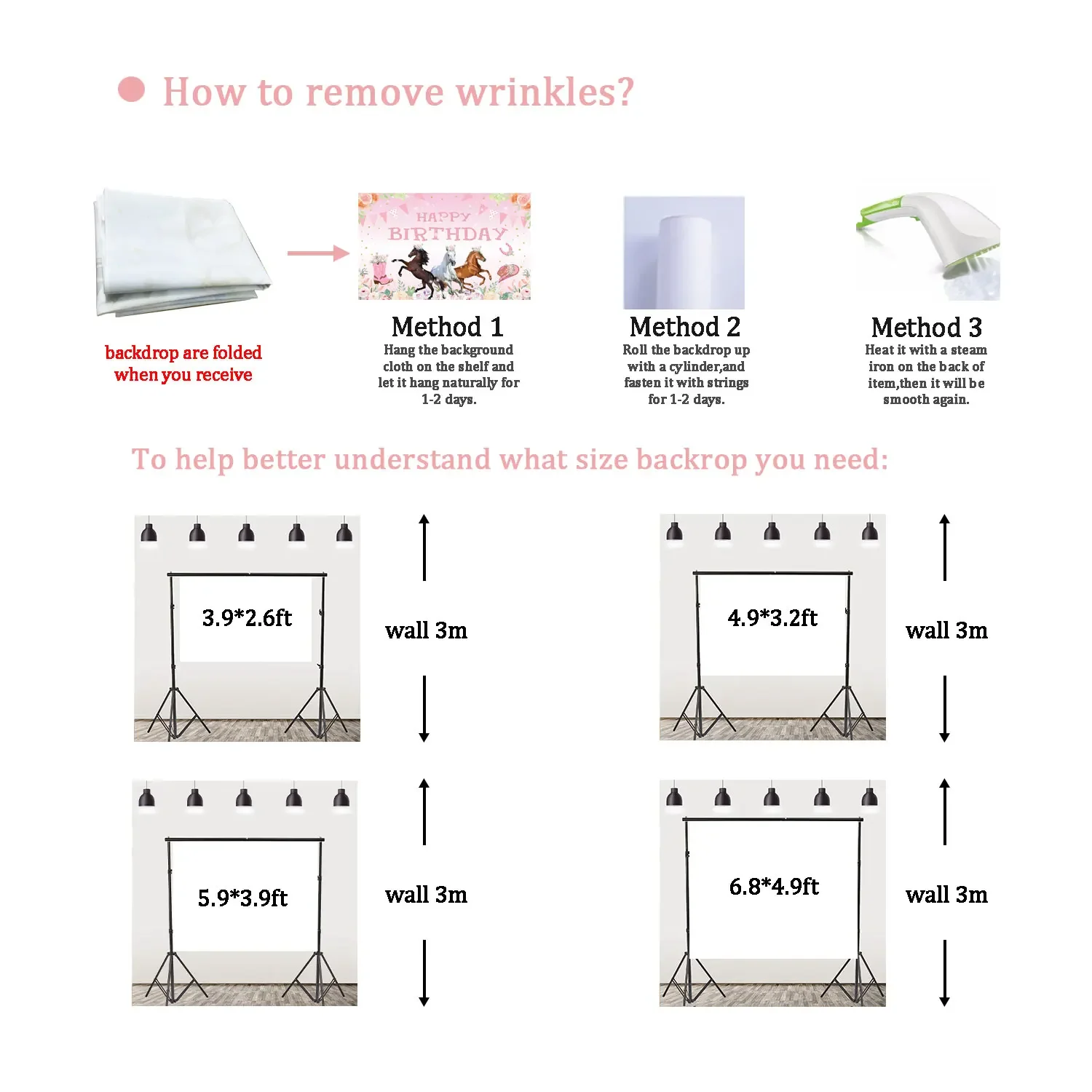 How to remove wrinkles?

backdrop are folded when you receive

HAPPY BIRTHDAY

Method 1
Hang the background cloth on the shelf and let it hang naturally for 1-2 days.

Method 2
Roll the backdrop up with a cylinder,and fasten it with strings for 1-2 days.

Method 3
Heat it with a steam iron on the back of item,then it will be smooth again.

To help better understand what size backrop you need:

3.9*2.6ft

wall 3m

4.9*3.2ft

wall 3m

5.9*3.9ft

wall 3m

6.8*4.9ft

wall 3m