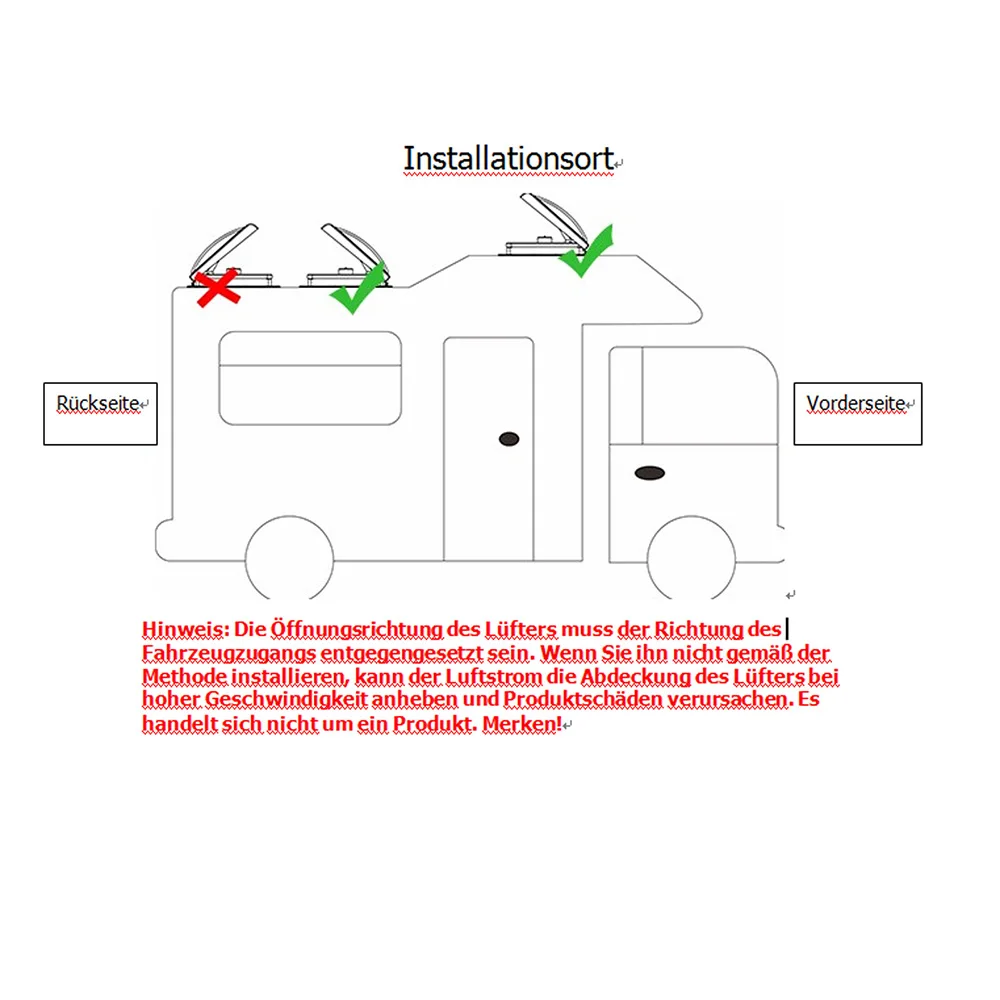 Installationsort

Rückseite

Vorderseite

Hinweis: Die Öffnungsrichtung des Lüfters muss der Richtung des Fahrzeugzugangs entgegengesetzt sein. Wenn Sie ihn nicht gemäß der Methode installieren, kann der Luftstrom die Abdeckung des Lüfters bei hoher Geschwindigkeit anheben und Produktschäden verursachen. Es handelt sich nicht um ein Produkt. Merken!